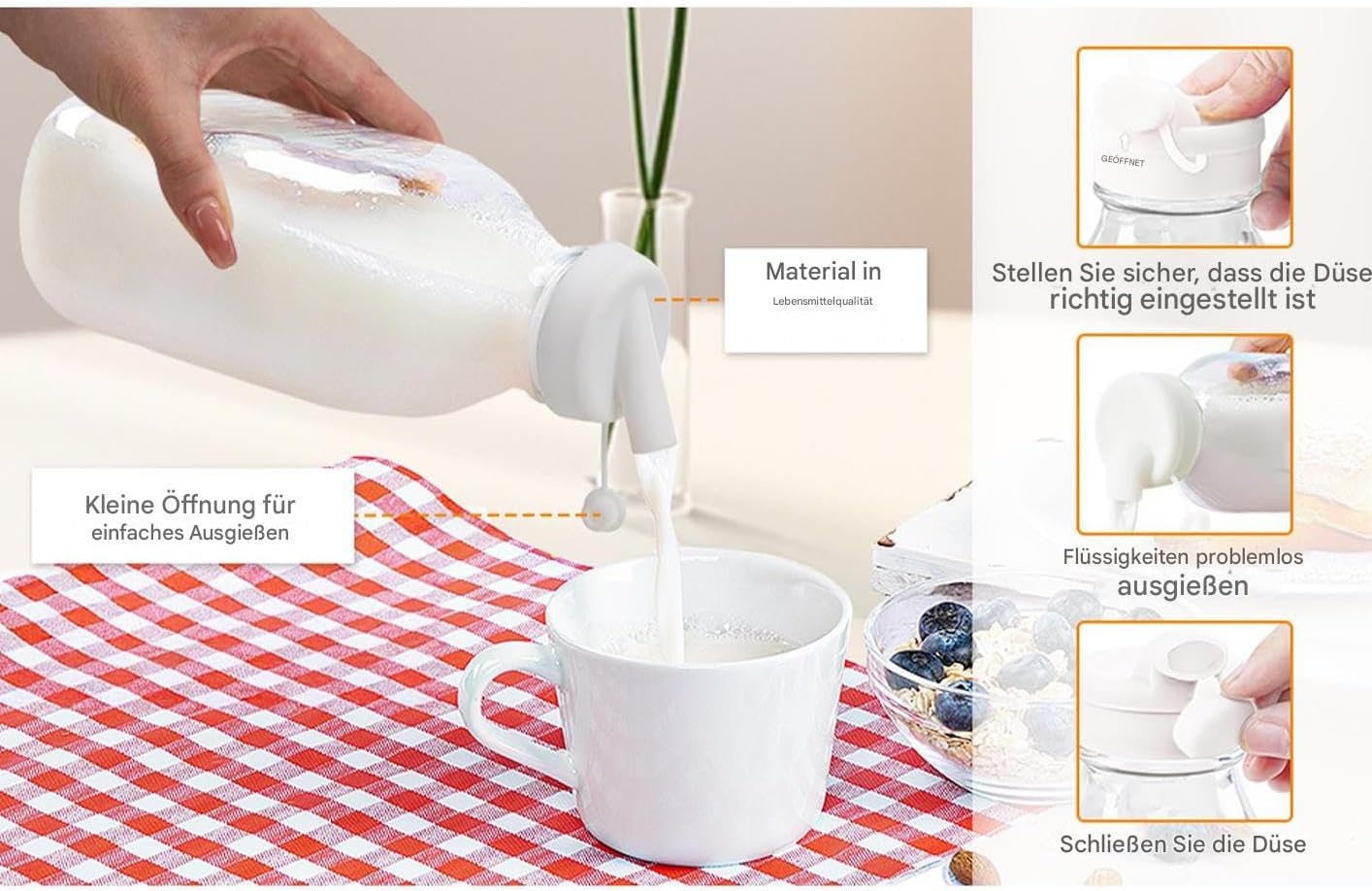 Material in
Lebensmittelqualität

Kleine Öffnung für
einfaches Ausgießen

GEÖFFNET

Stellen Sie sicher, dass die Düse
richtig eingestellt ist

Flüssigkeiten problemlos
ausgießen

Schließen Sie die Düse