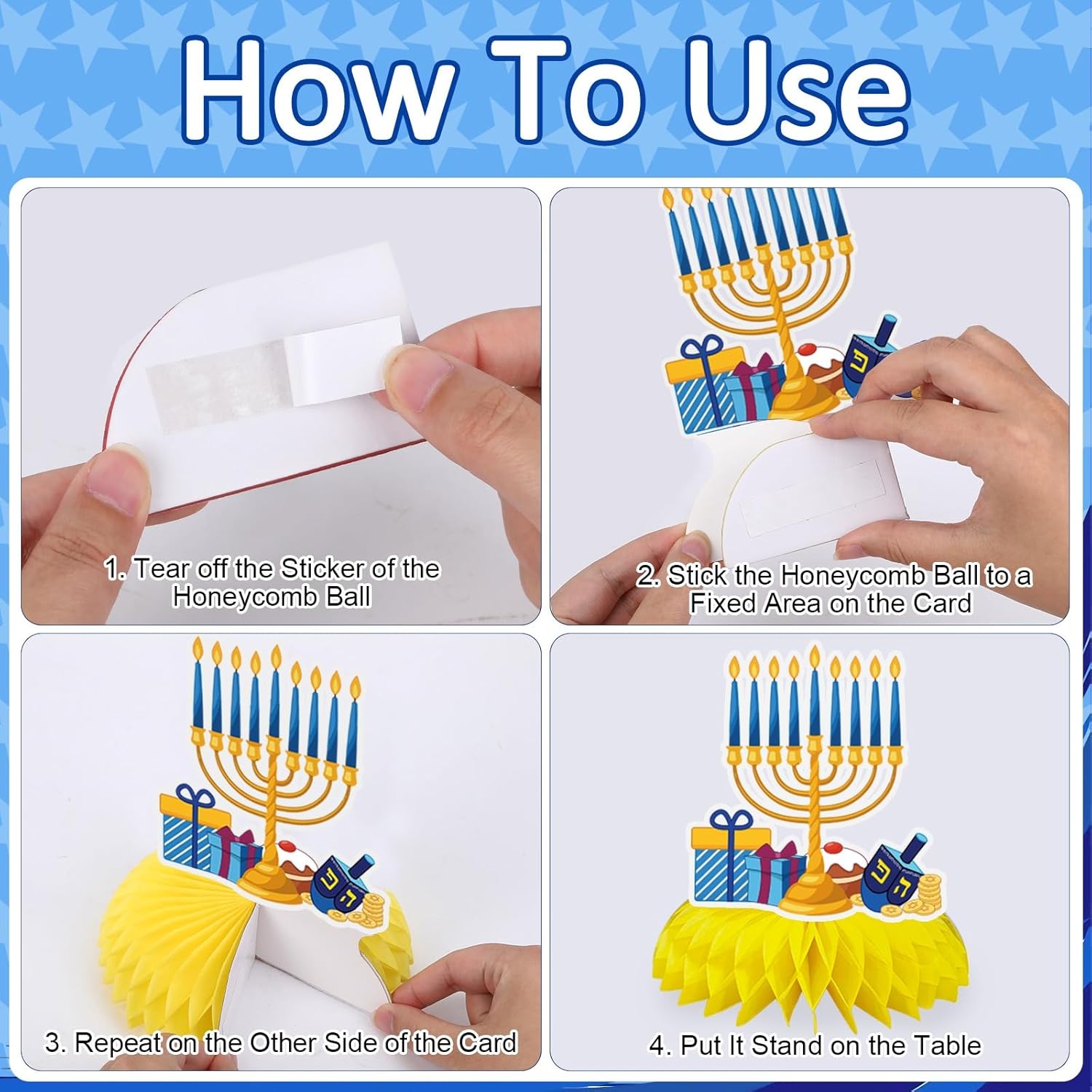 How To Use

1. Tear off the Sticker of the Honeycomb Ball

2. Stick the Honeycomb Ball to a Fixed Area on the Card

3. Repeat on the Other Side of the Card

4. Put It Stand on the Table