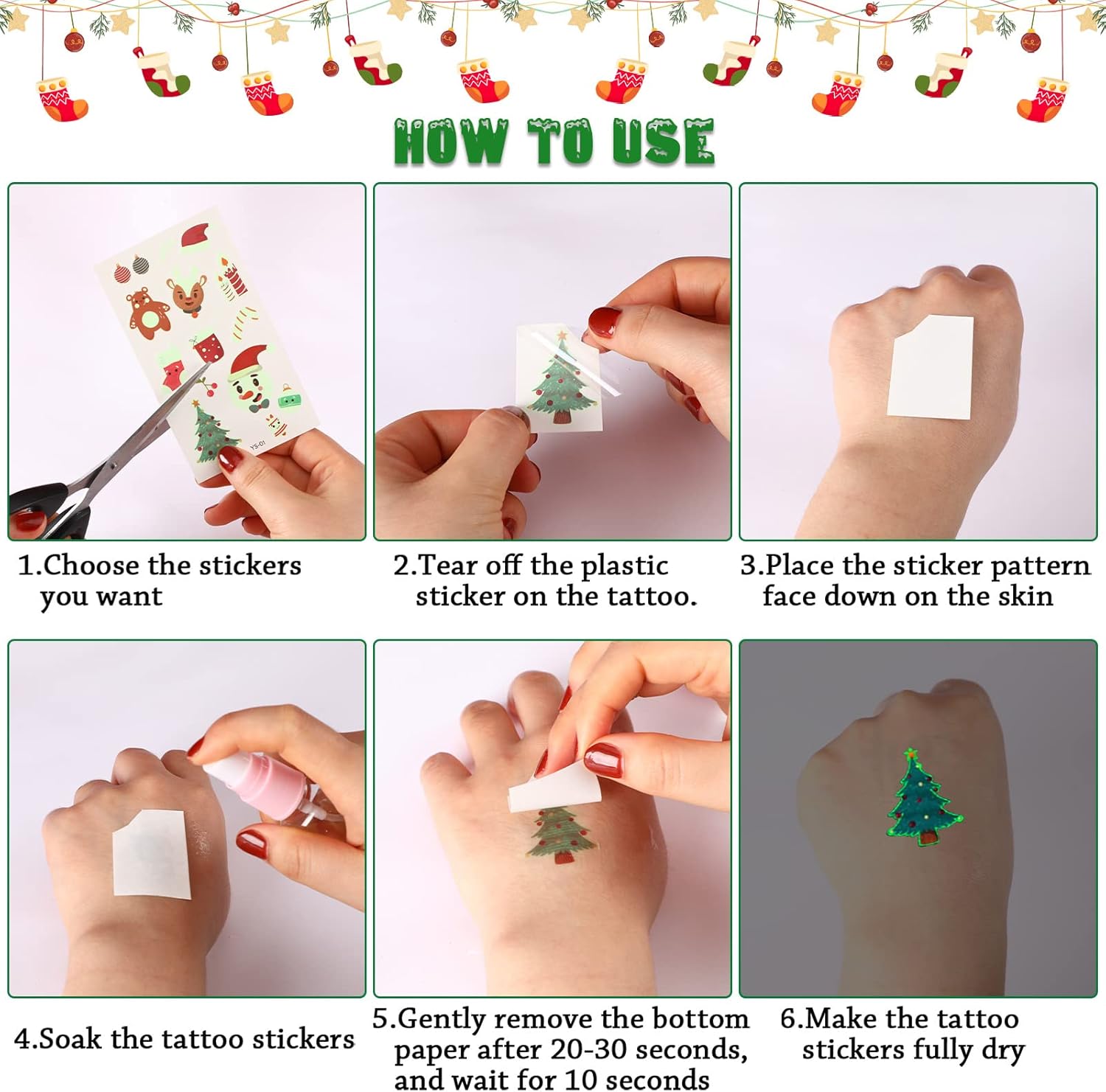 HOW TO USE

YS-01

1.Choose the stickers you want

2.Tear off the plastic sticker on the tattoo.

3.Place the sticker pattern face down on the skin

4.Soak the tattoo stickers

5.Gently remove the bottom paper after 20-30 seconds, and wait for 10 seconds

6.Make the tattoo stickers fully dry