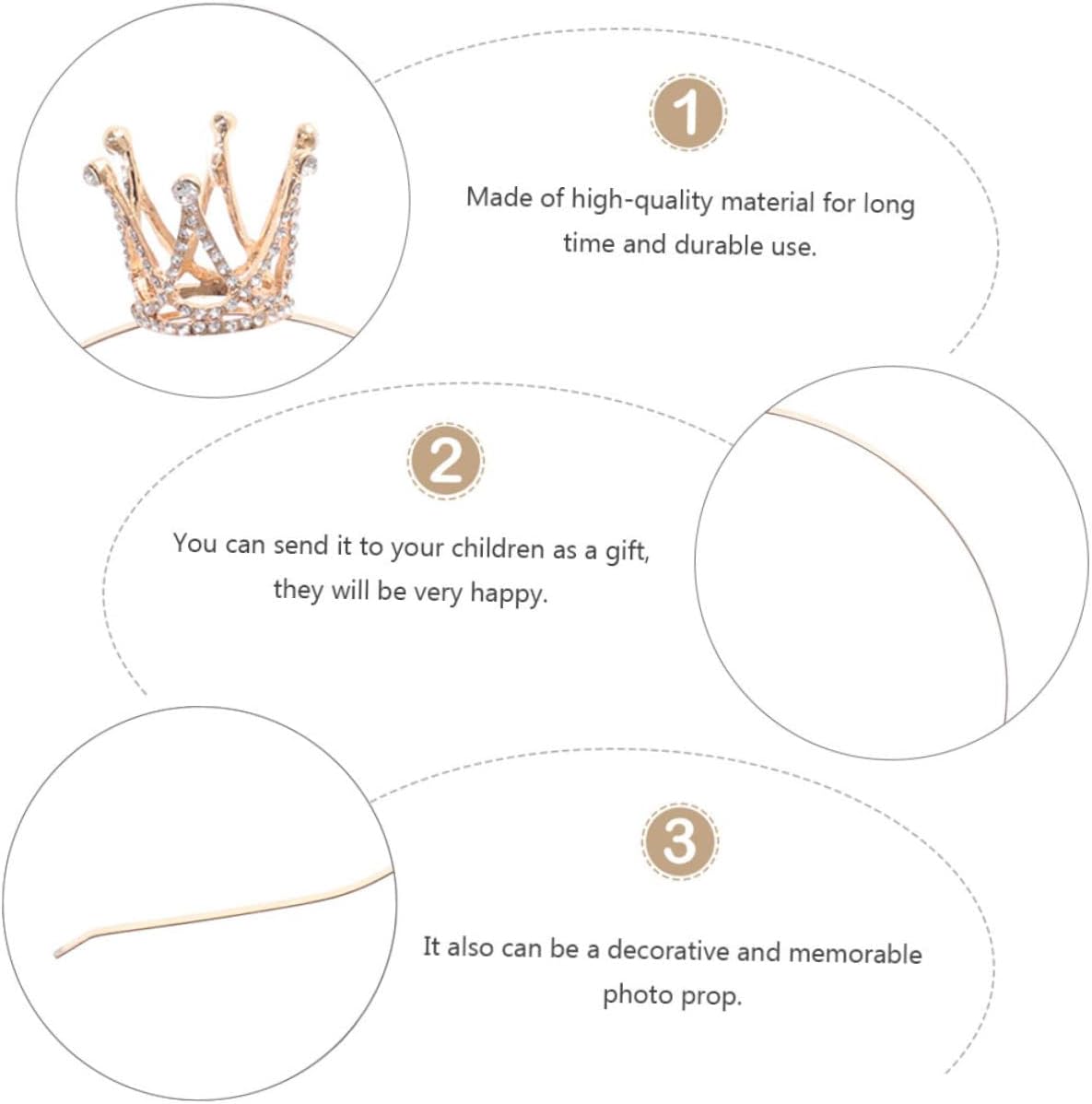 1

Made of high-quality material for long time and durable use.

2

You can send it to your children as a gift, they will be very happy.

3

It also can be a decorative and memorable photo prop.