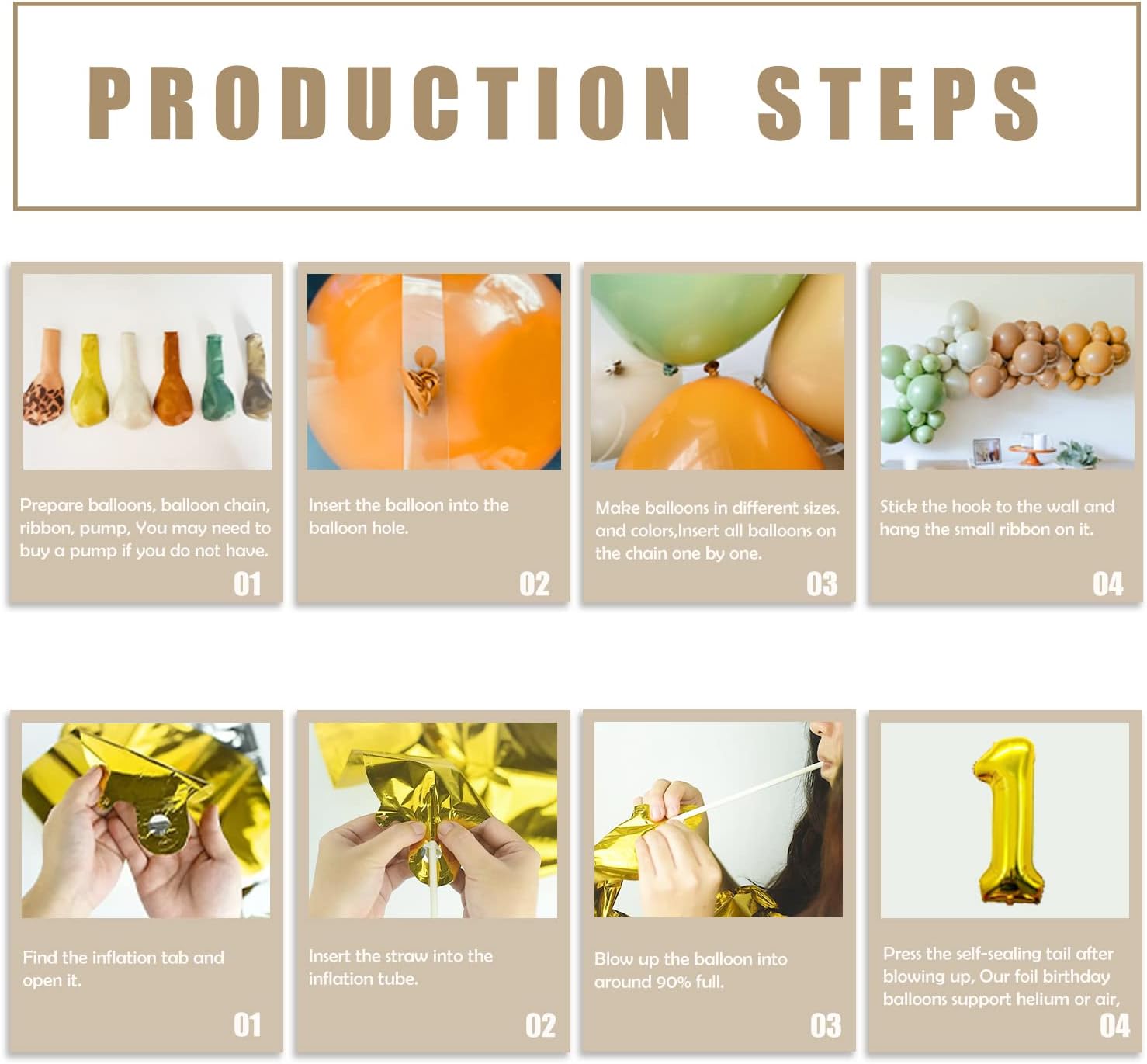 PRODUCTION STEPS

Prepare balloons, balloon chain, ribbon, pump, You may need to buy a pump if you do not have.

01

Insert the balloon into the balloon hole.

02

Make balloons in different sizes. and colors,Insert all balloons on the chain one by one.

03

Stick the hook to the wall and hang the small ribbon on it.

04

Find the inflation tab and open it.

01

Insert the straw into the inflation tube.

02

Blow up the balloon into around 90% full.

03

Press the self-sealing tail after blowing up, Our foil birthday balloons support helium or air,

04