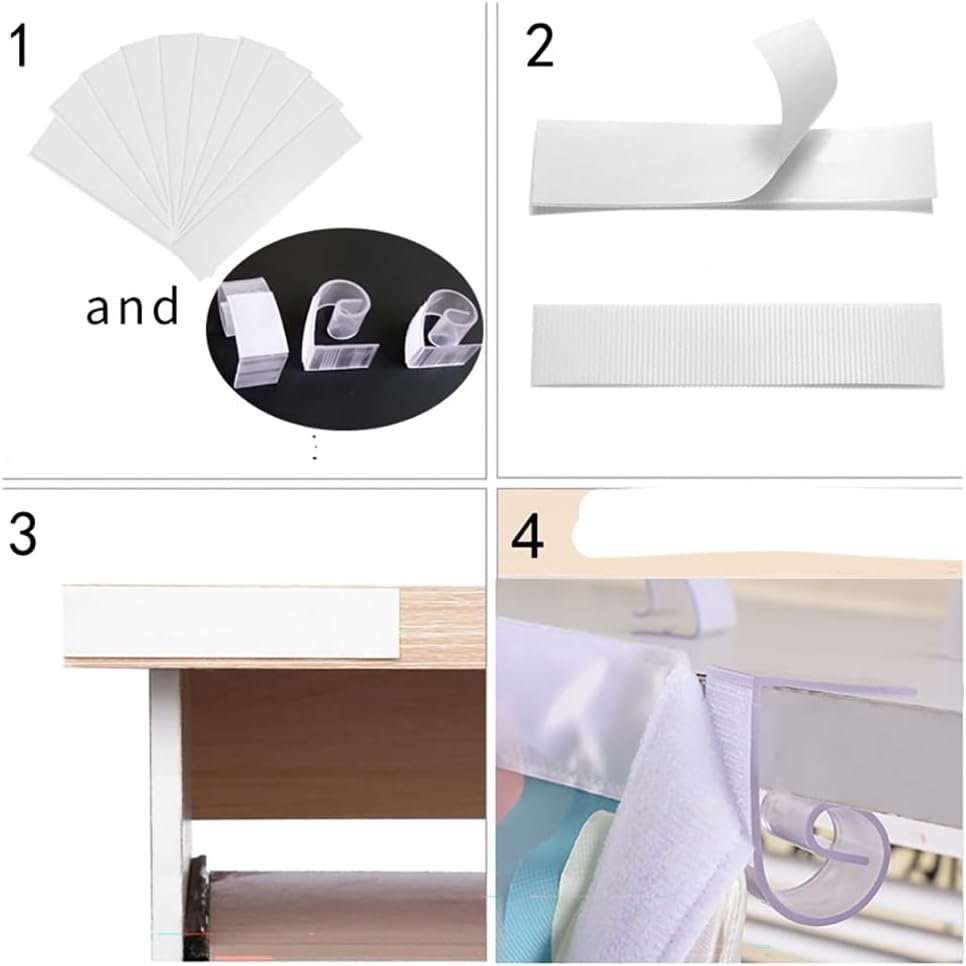 1

and

2

3

4