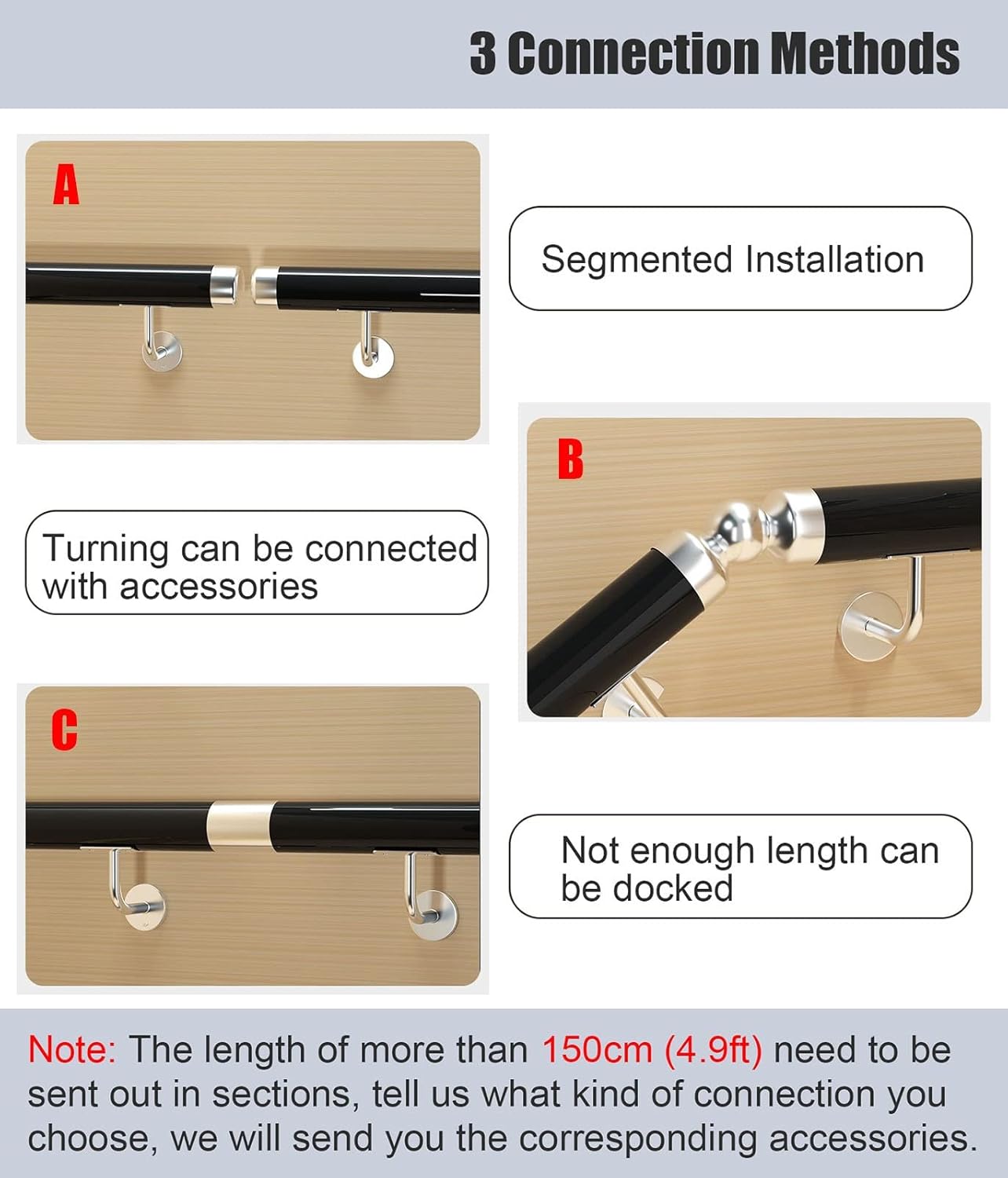 3 Connection Methods

A

Segmented Installation

B

Turning can be connected with accessories

C

Not enough length can be docked

Note: The length of more than 150cm (4.9ft) need to be sent out in sections, tell us what kind of connection you choose, we will send you the corresponding accessories.