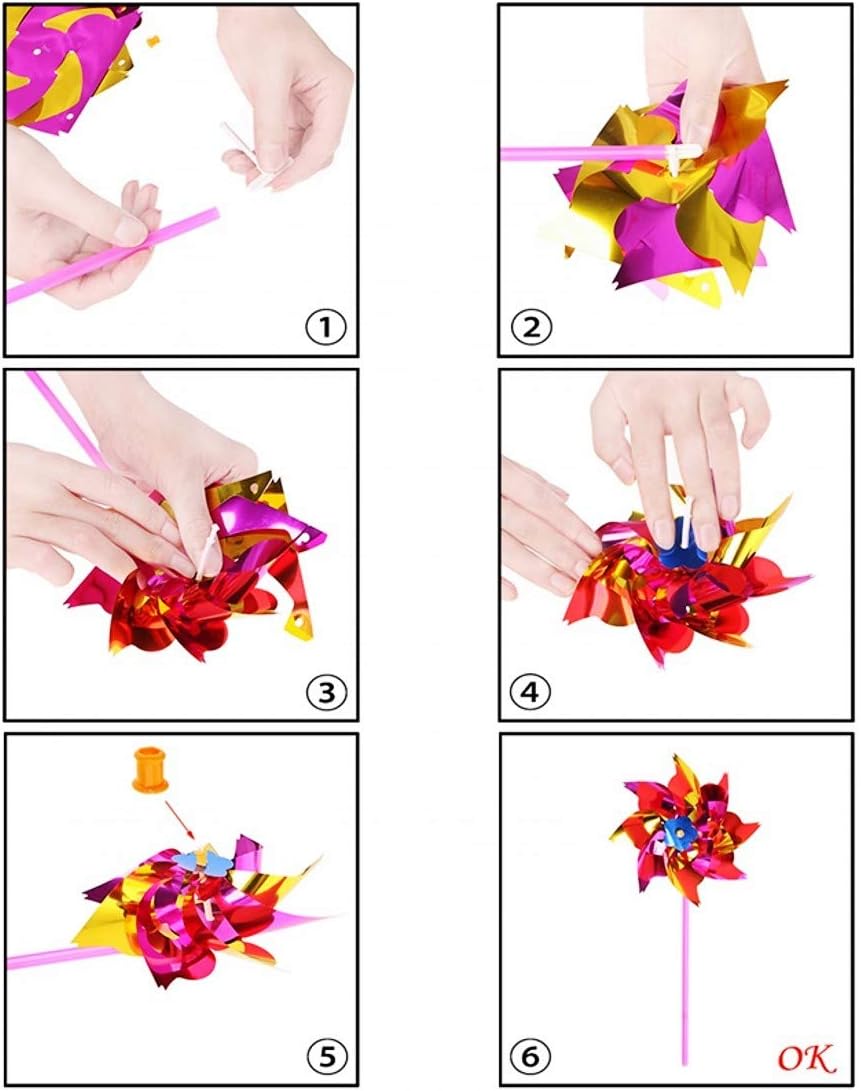 ①

②

③

④

⑤

⑥ OK