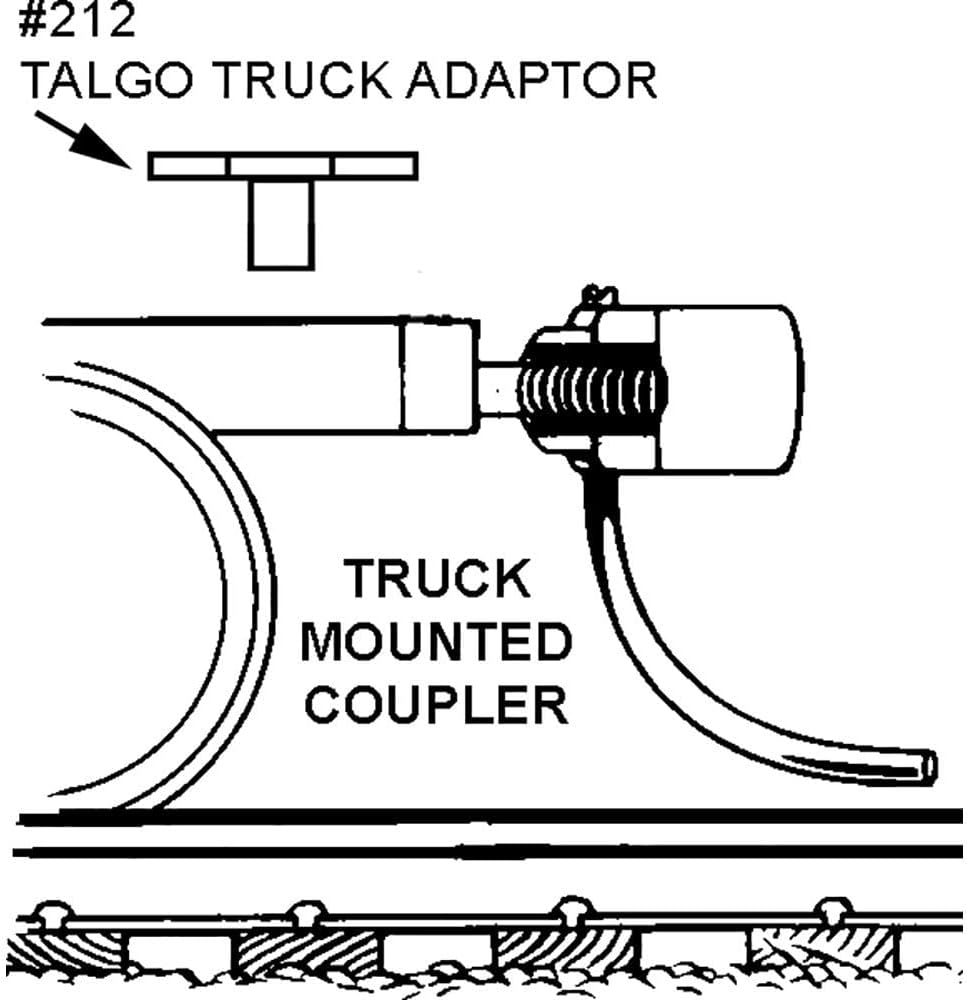 #212
TALGO TRUCK ADAPTOR

TRUCK
MOUNTED
COUPLER