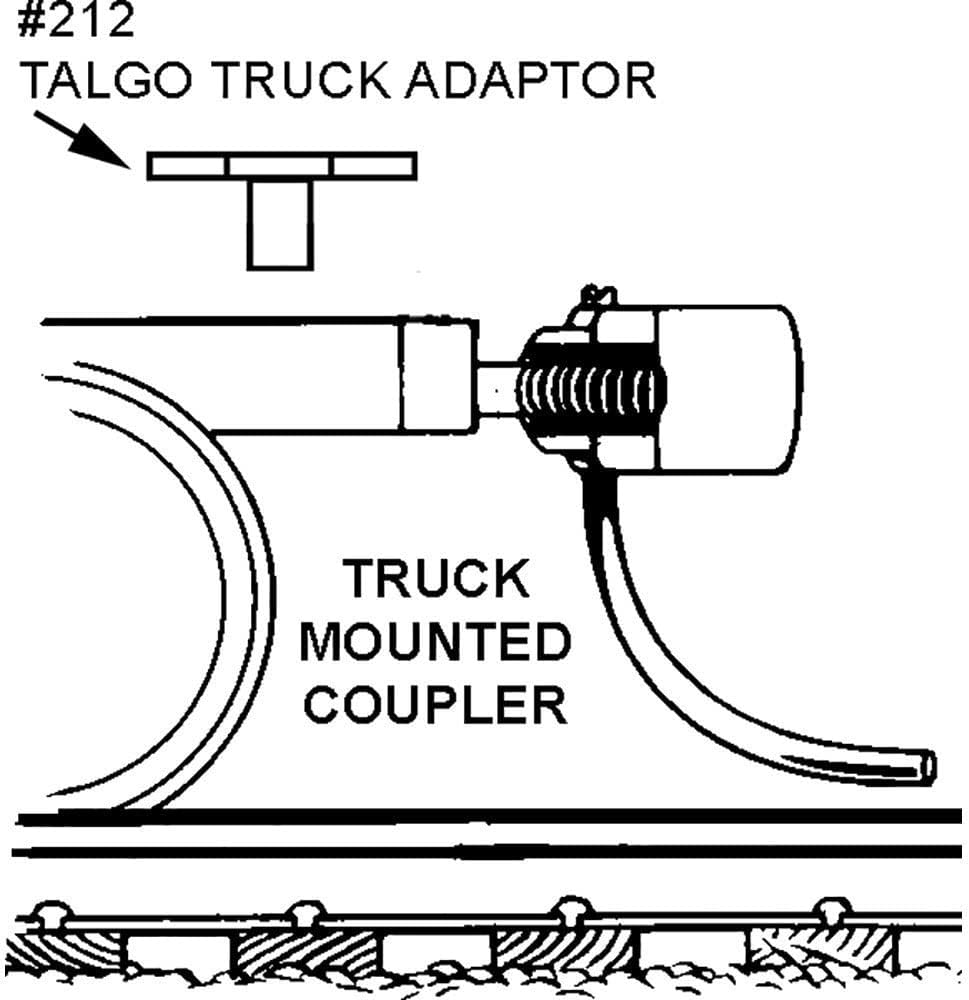 #212
TALGO TRUCK ADAPTOR

TRUCK
MOUNTED
COUPLER