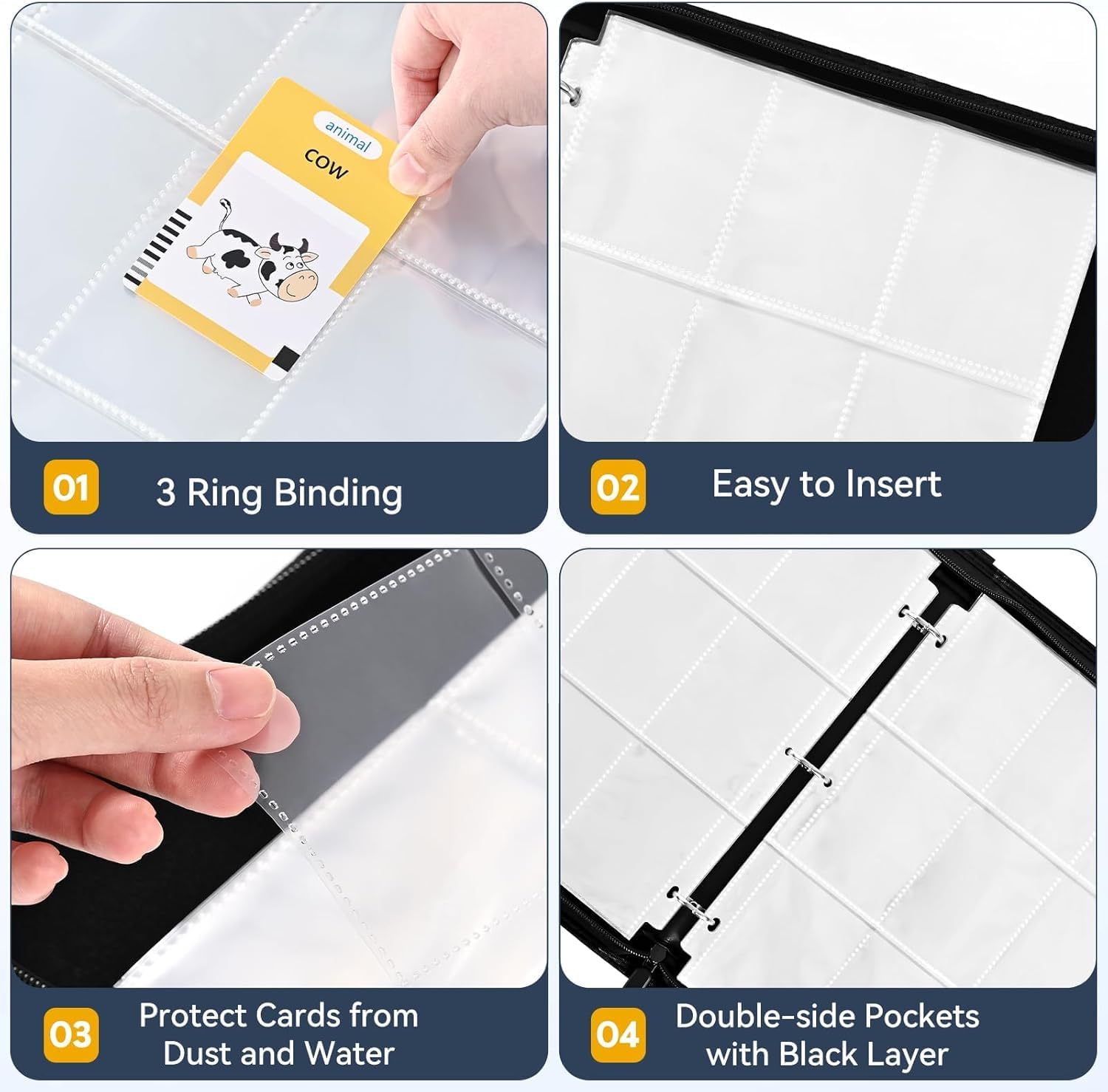 animal
cow

01 3 Ring Binding

02 Easy to Insert

03 Protect Cards from Dust and Water

04 Double-side Pockets with Black Layer