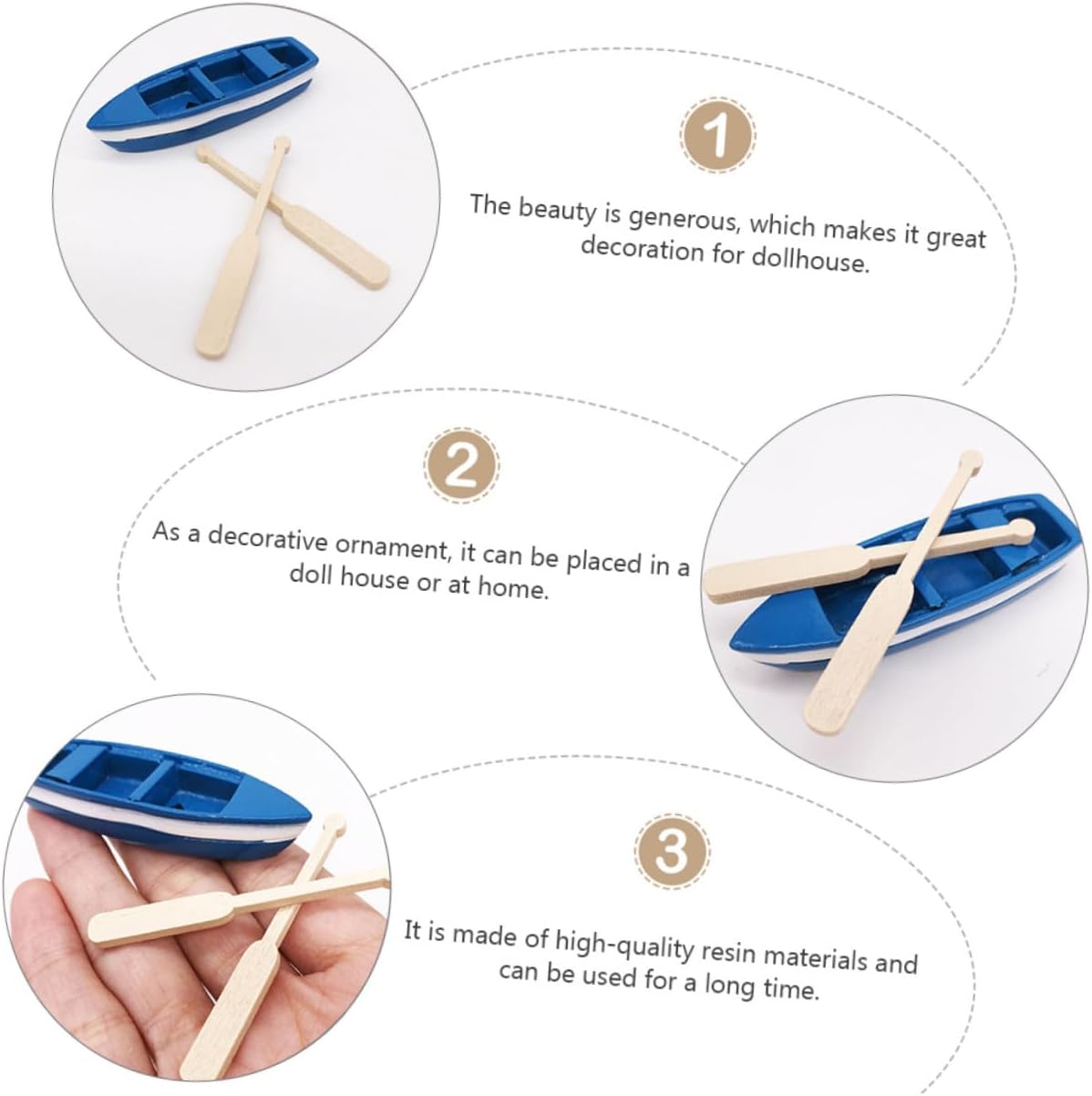 1

The beauty is generous, which makes it great decoration for dollhouse.

2

As a decorative ornament, it can be placed in a doll house or at home.

3

It is made of high-quality resin materials and can be used for a long time.