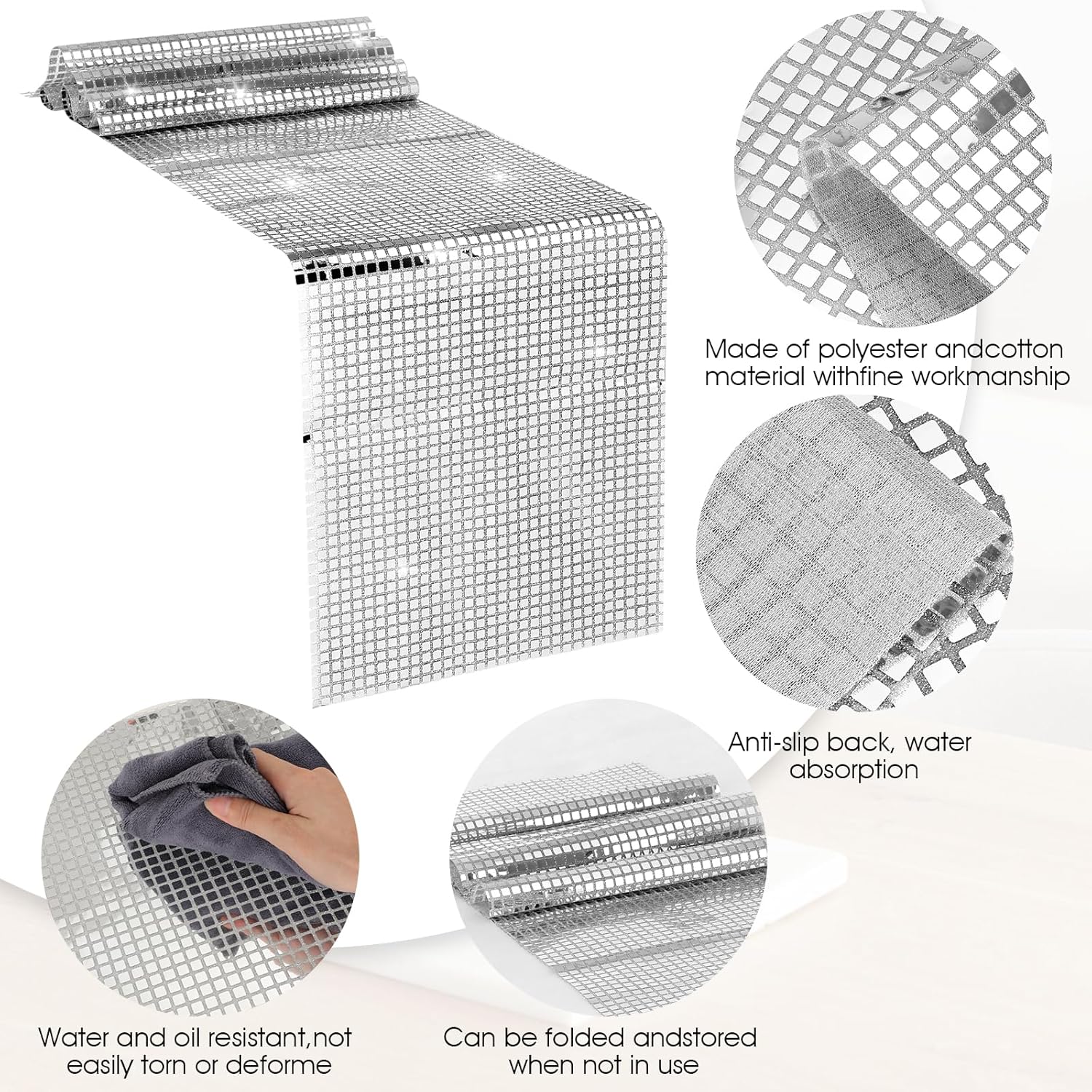 Made of polyester andcotton material withfine workmanship

Anti-slip back, water absorption

Water and oil resistant,not easily torn or deforme

Can be folded andstored when not in use