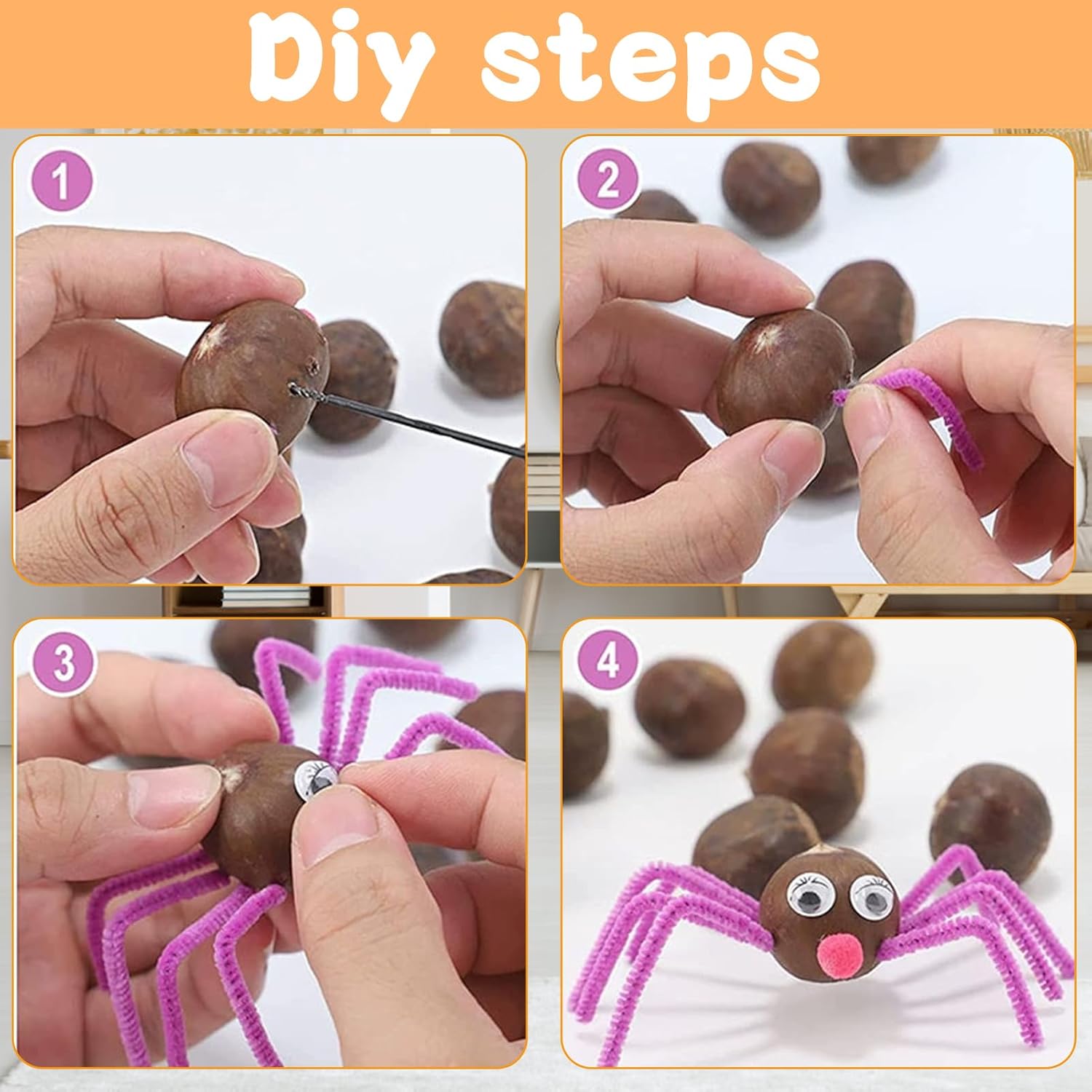 Diy steps

1

2

3

4