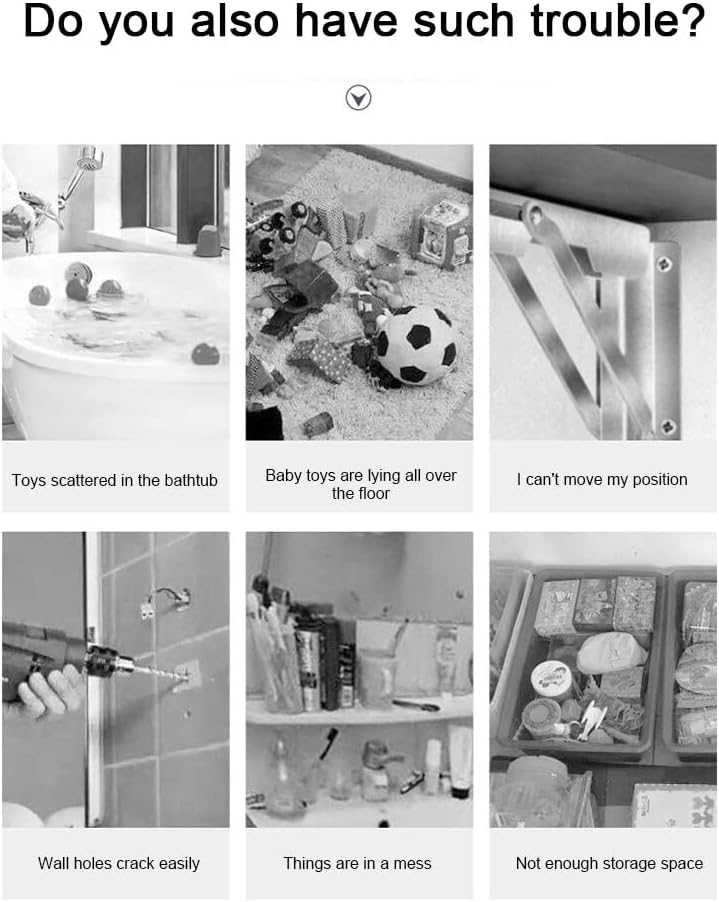 Do you also have such trouble?

Toys scattered in the bathtub

Baby toys are lying all over the floor

I can't move my position

Wall holes crack easily

Things are in a mess

Not enough storage space