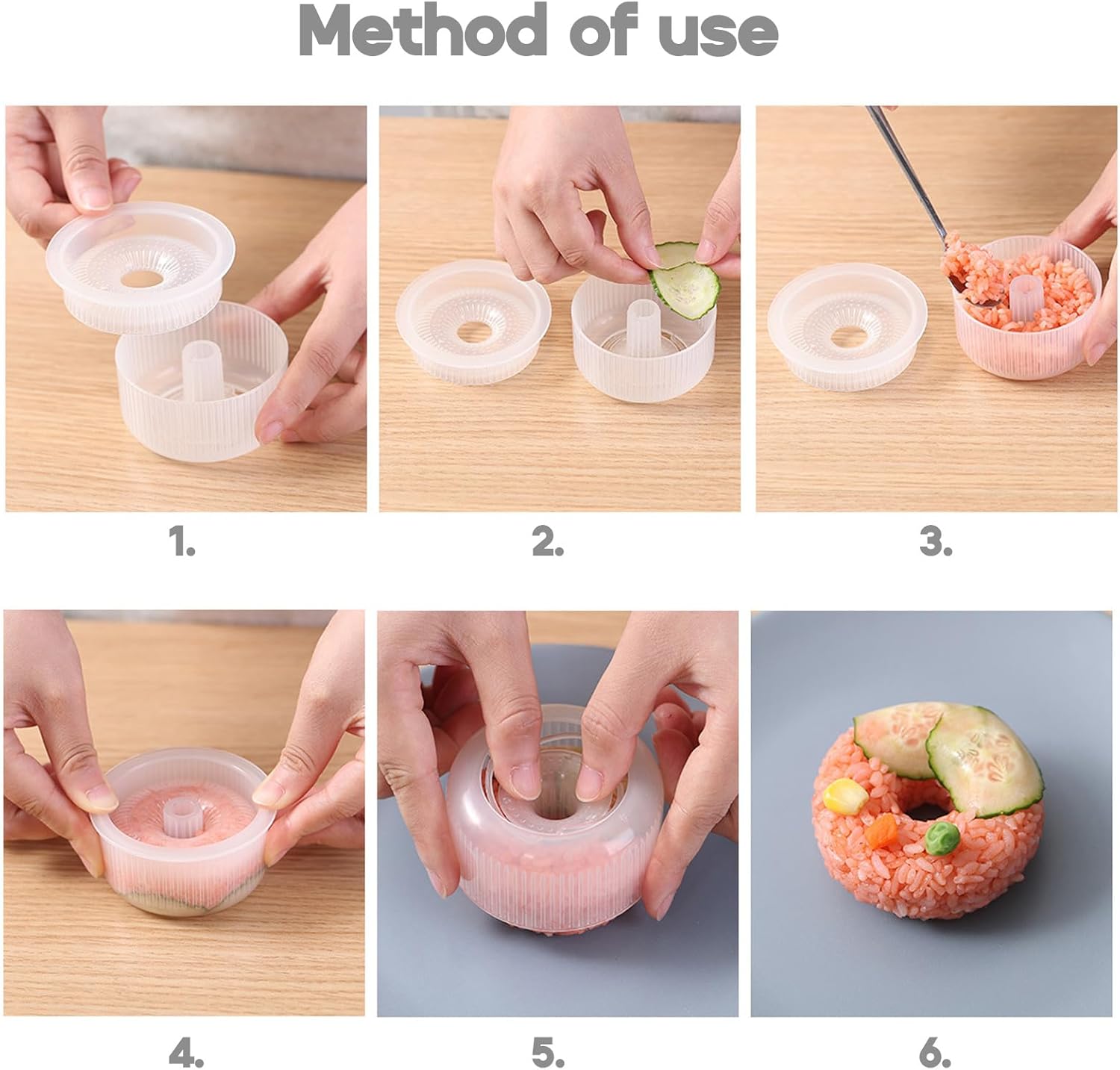 Method of use

1.

2.

3.

4.

5.

6.