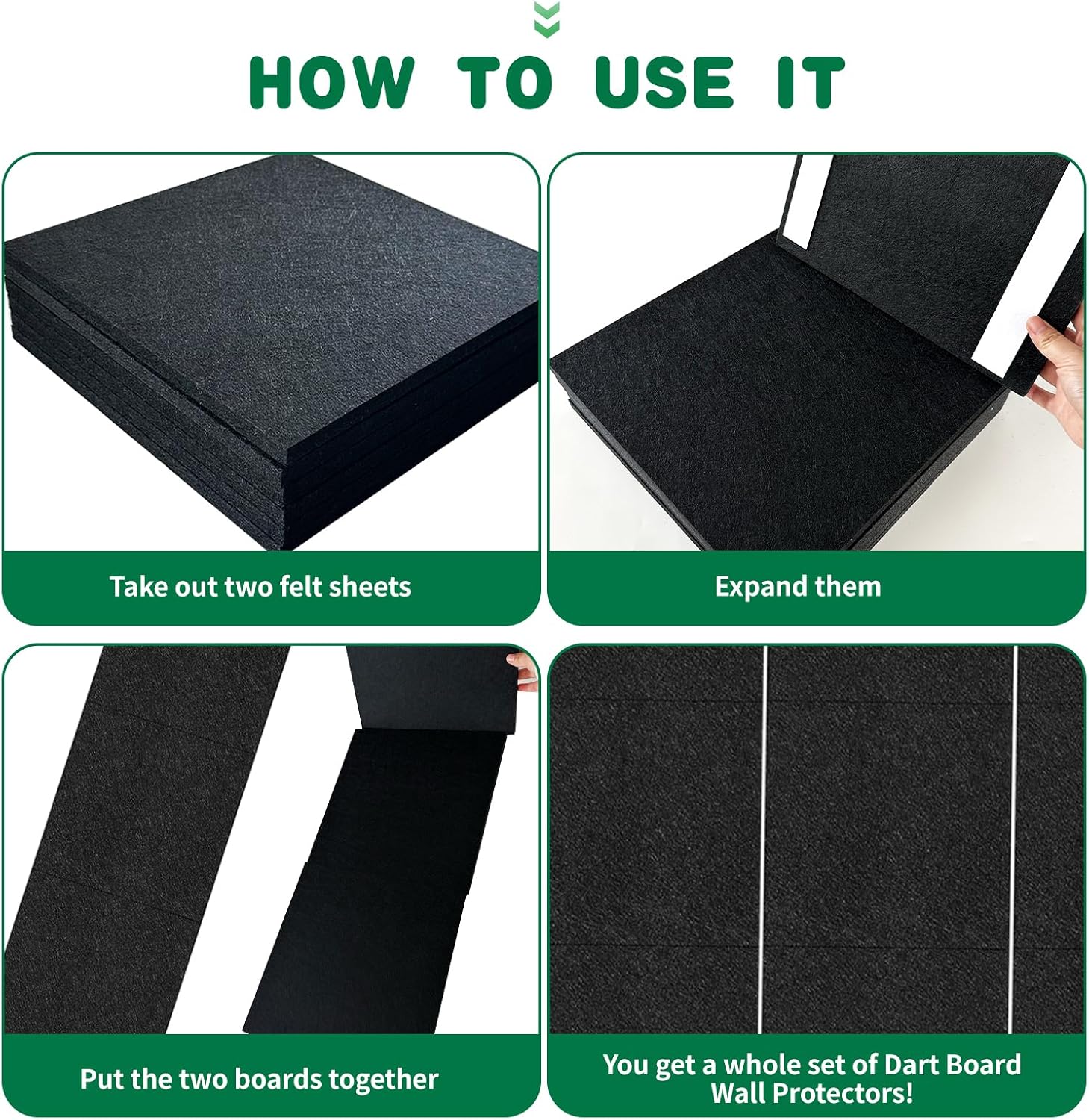 HOW TO USE IT

Take out two felt sheets

Expand them

Put the two boards together

You get a whole set of Dart Board Wall Protectors!