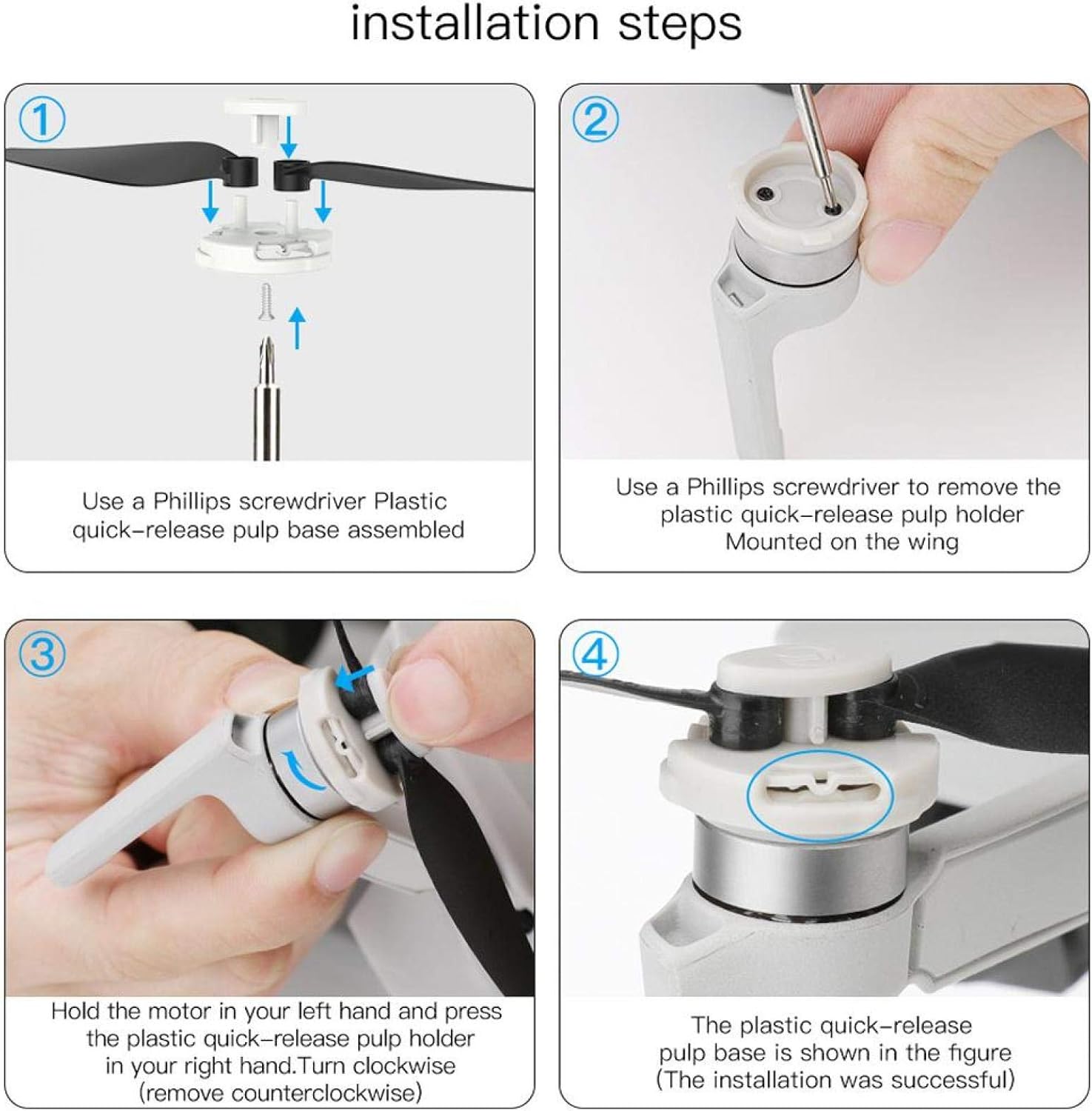 installation steps

①

Use a Phillips screwdriver Plastic quick-release pulp base assembled

②

Use a Phillips screwdriver to remove the plastic quick-release pulp holder Mounted on the wing

③

Hold the motor in your left hand and press the plastic quick-release pulp holder in your right hand.Turn clockwise (remove counterclockwise)

④

The plastic quick-release pulp base is shown in the figure (The installation was successful)