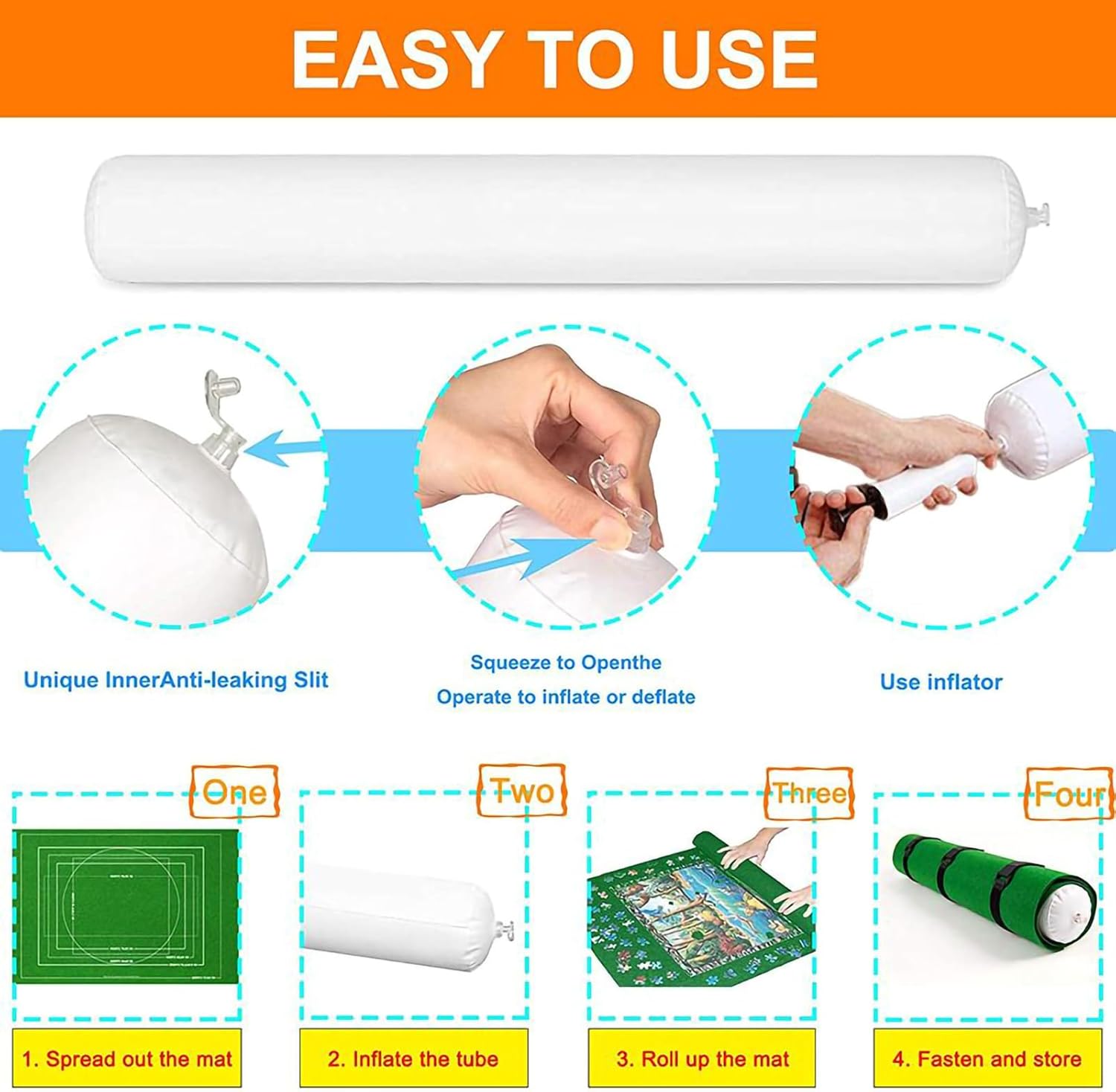 EASY TO USE

Unique InnerAnti-leaking Slit

Squeeze to Openthe
Operate to inflate or deflate

Use inflator

One

Two

Three

Four

1. Spread out the mat

2. Inflate the tube

3. Roll up the mat

4. Fasten and store