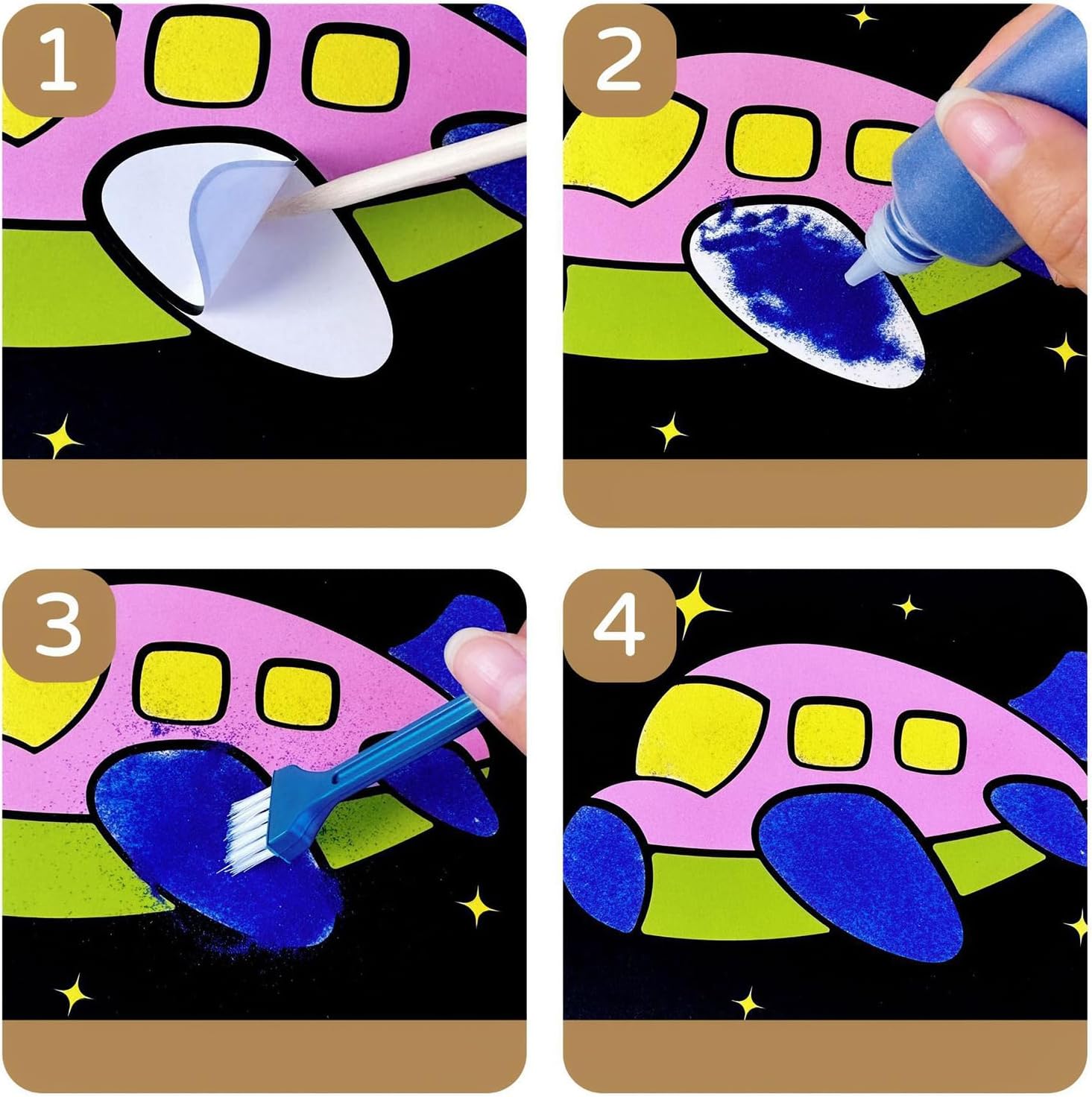 1

2

3

4