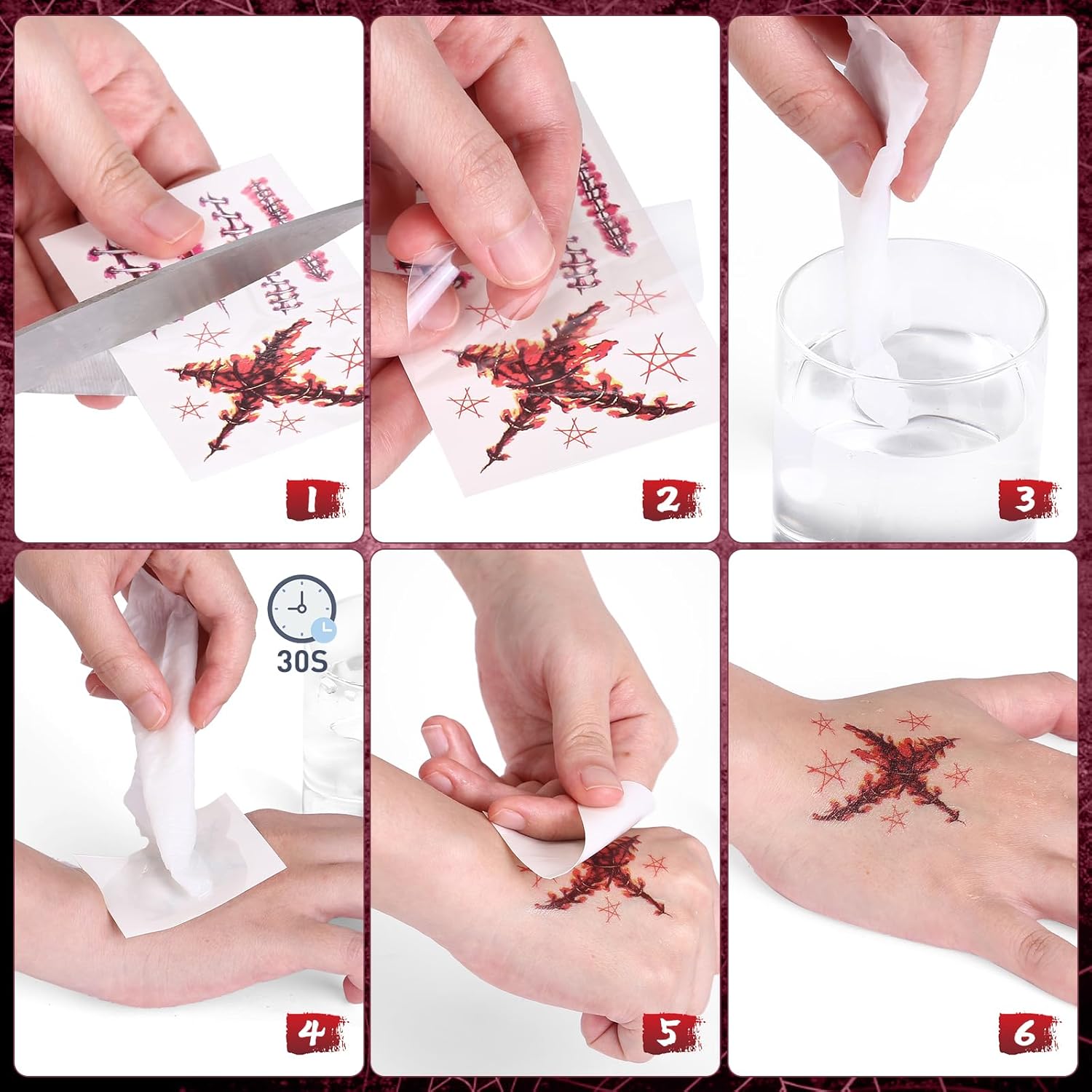 1

2

3

30S

4

5

6