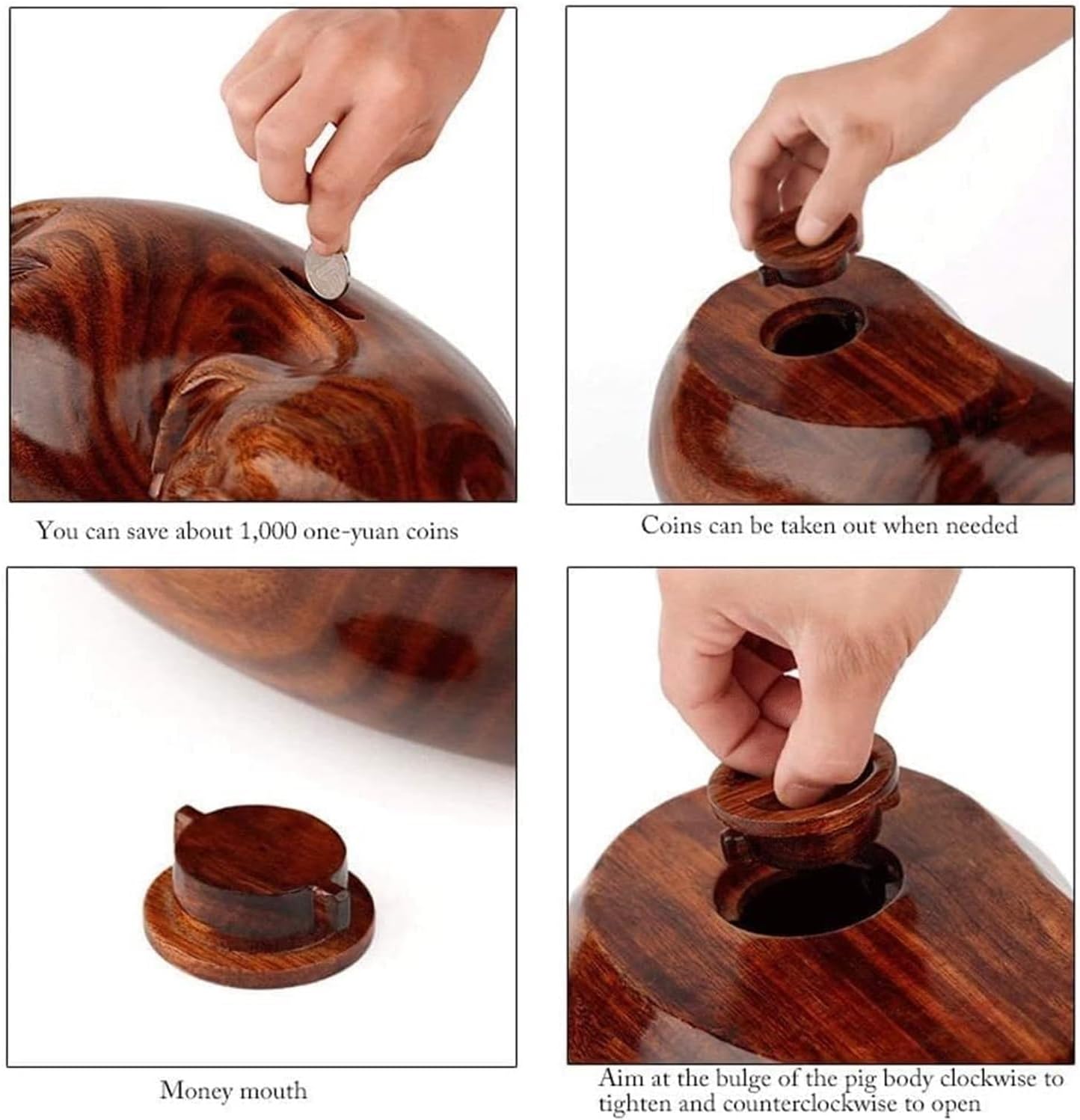 You can save about 1,000 one-yuan coins

Coins can be taken out when needed

Money mouth

Aim at the bulge of the pig body clockwise to tighten and counterclockwise to open