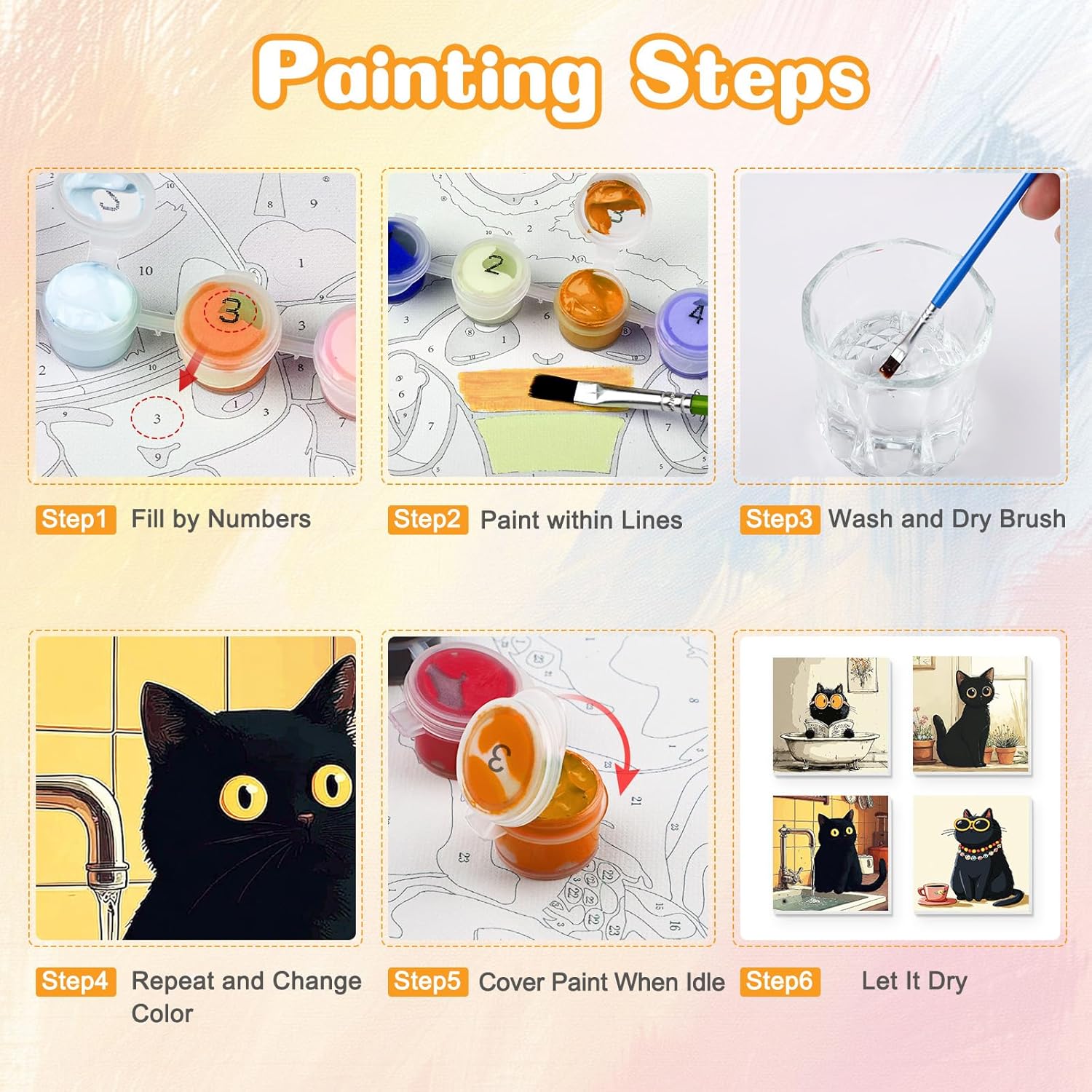 Painting Steps

Step1 Fill by Numbers

Step2 Paint within Lines

Step3 Wash and Dry Brush

Step4 Repeat and Change Color

Step5 Cover Paint When Idle

Step6 Let It Dry