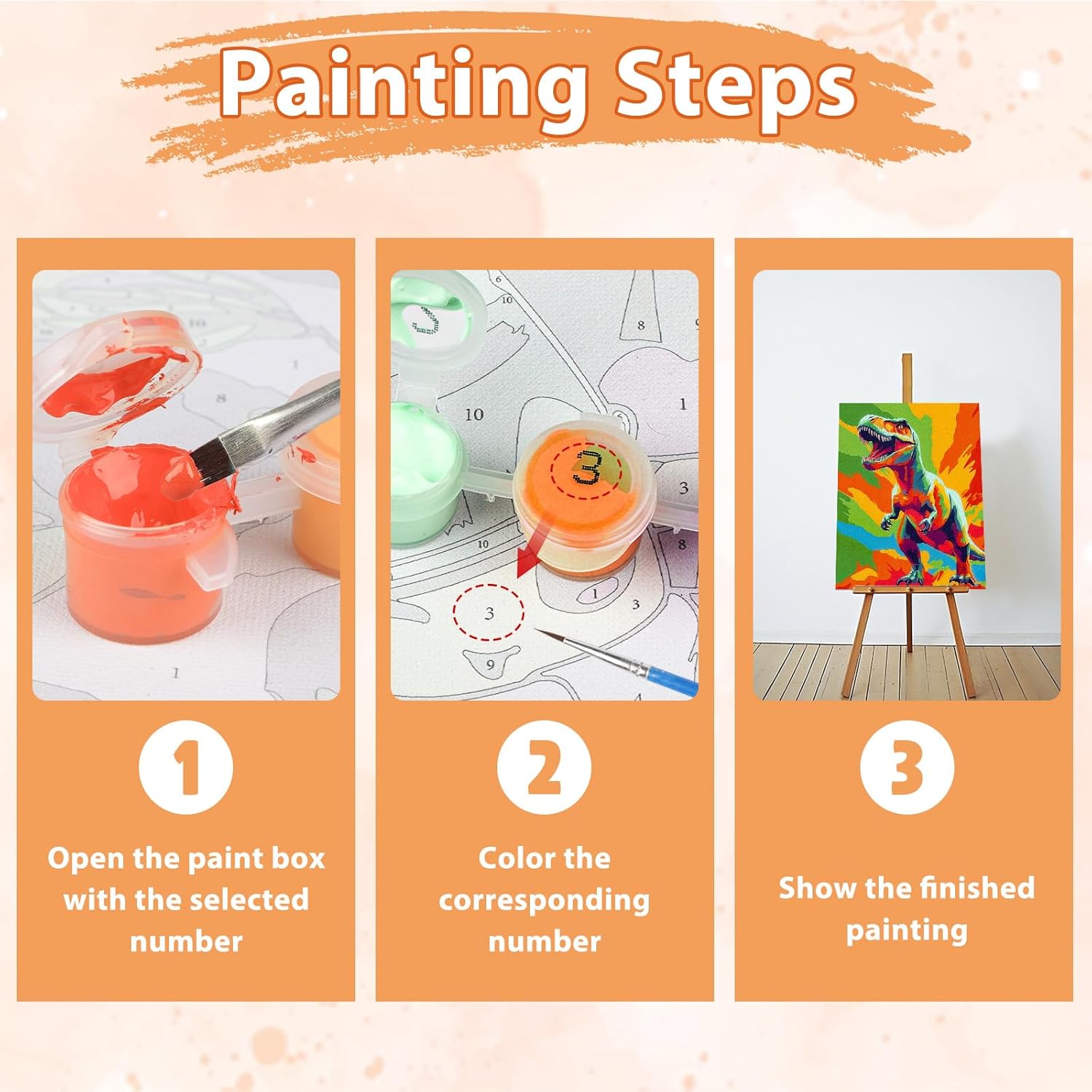 Painting Steps

1

Open the paint box with the selected number

2

Color the corresponding number

3

Show the finished painting