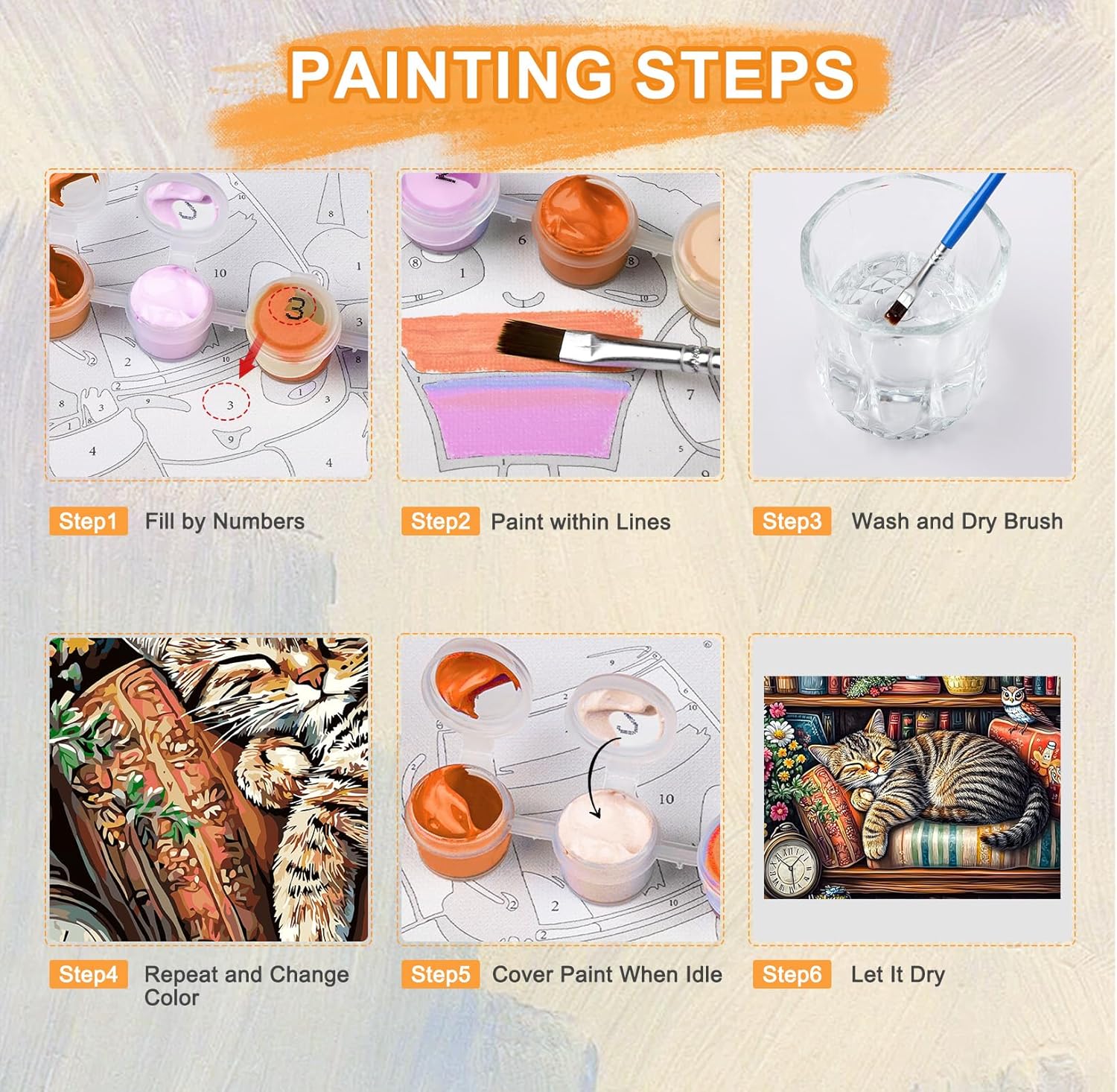 PAINTING STEPS

Step1 Fill by Numbers

Step2 Paint within Lines

Step3 Wash and Dry Brush

Step4 Repeat and Change Color

Step5 Cover Paint When Idle

Step6 Let It Dry