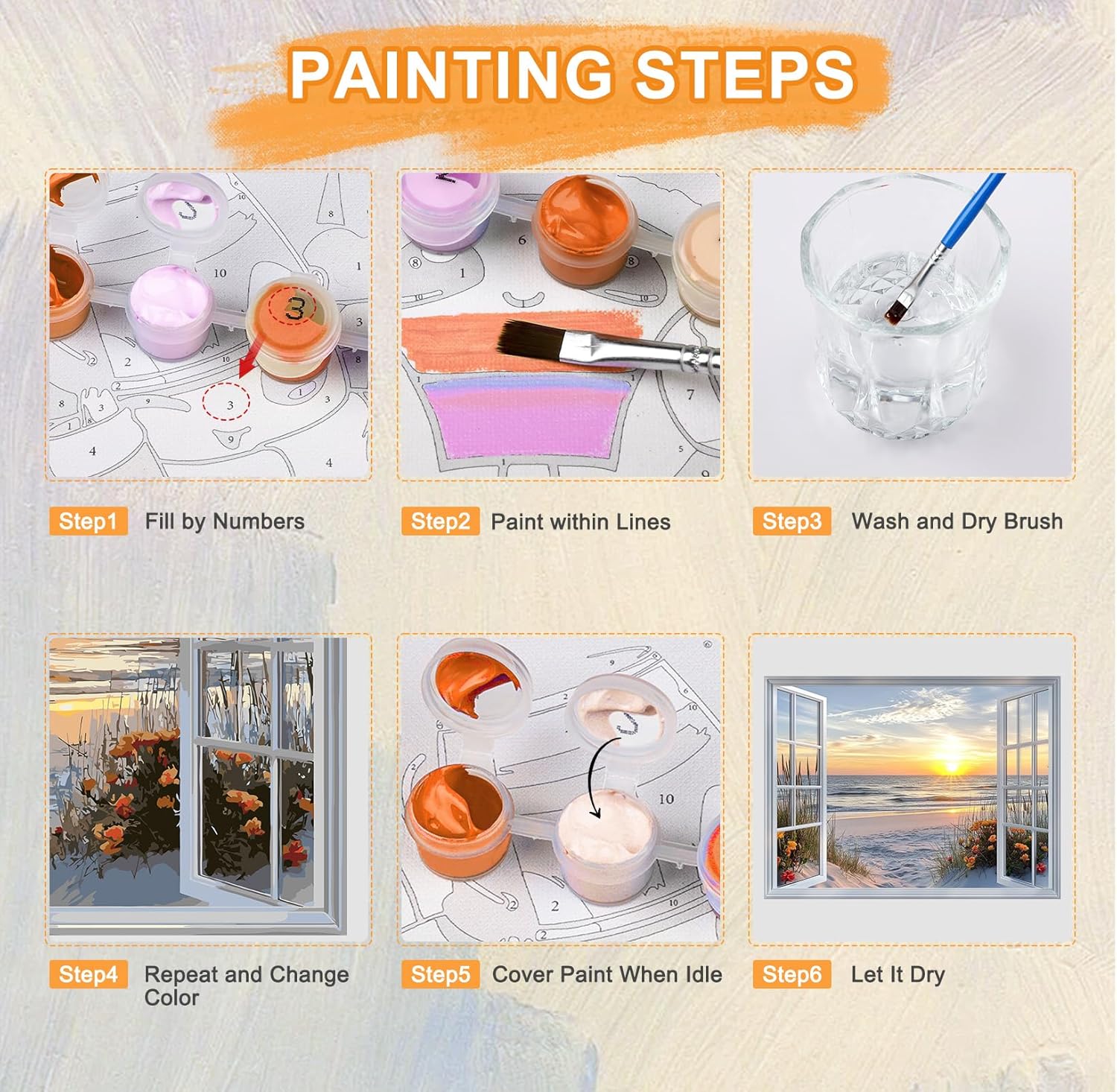 PAINTING STEPS

Step1 Fill by Numbers

Step2 Paint within Lines

Step3 Wash and Dry Brush

Step4 Repeat and Change Color

Step5 Cover Paint When Idle

Step6 Let It Dry