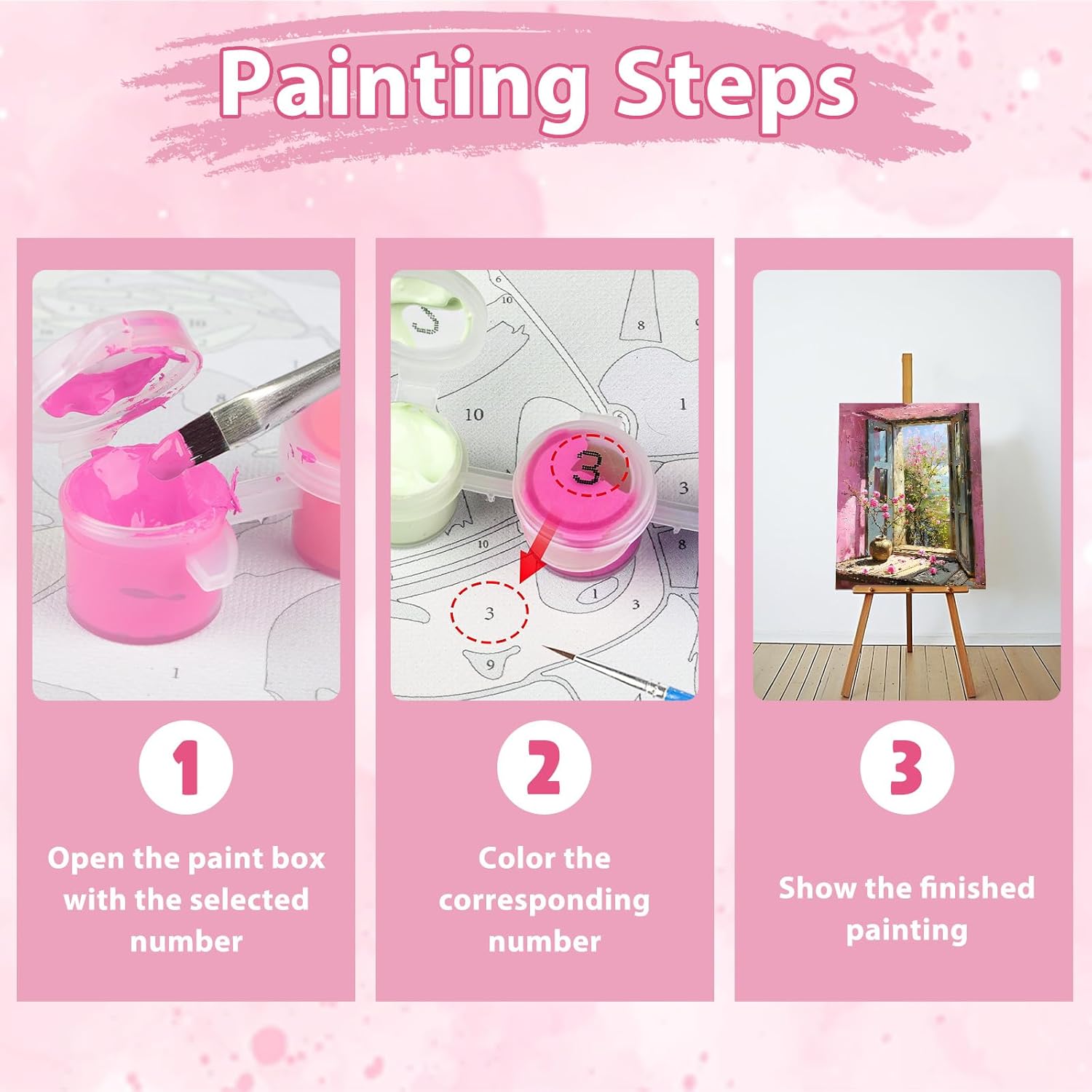 Painting Steps

1

Open the paint box with the selected number

2

Color the corresponding number

3

Show the finished painting