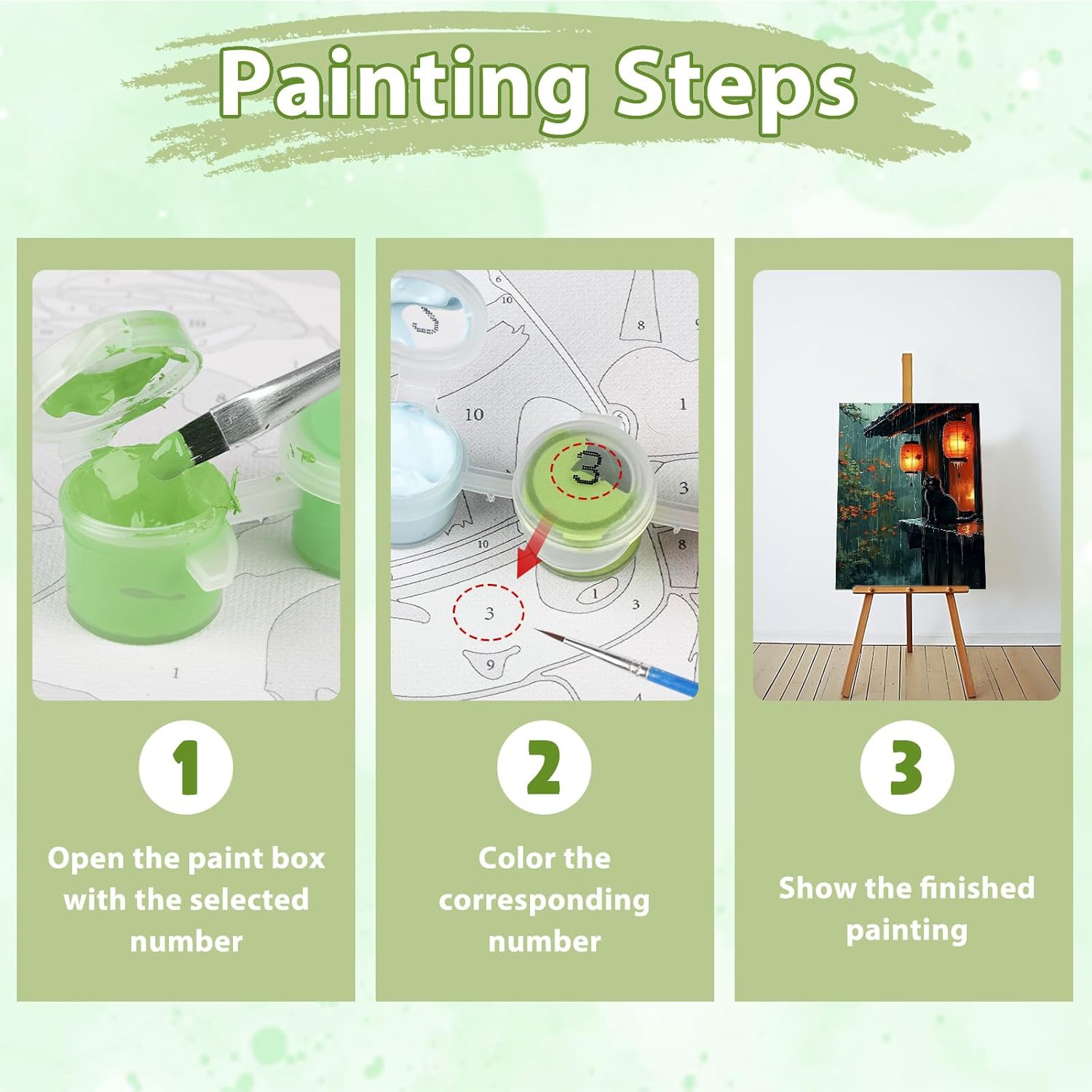 Painting Steps

1

Open the paint box with the selected number

2

Color the corresponding number

3

Show the finished painting