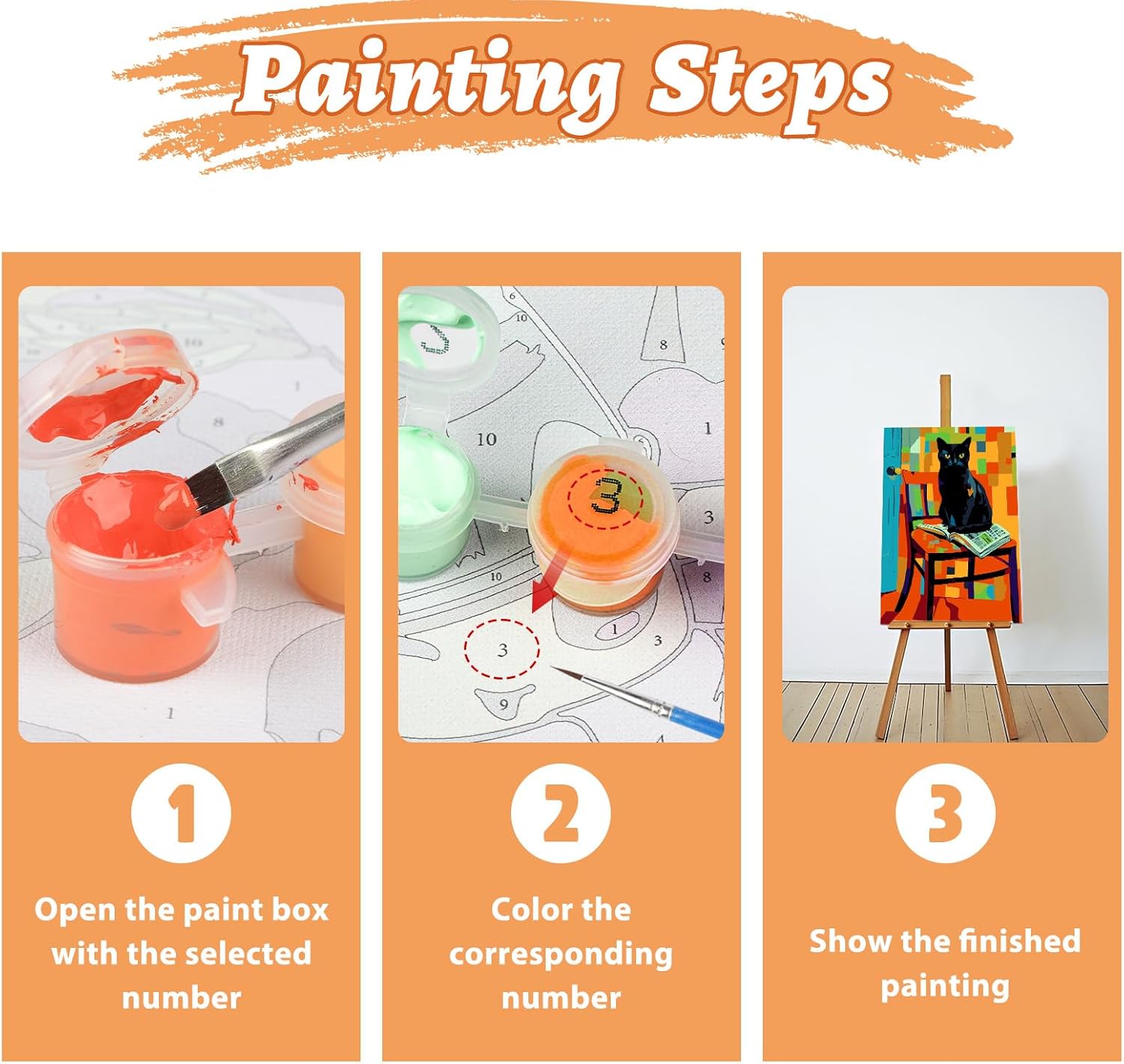 Painting Steps

1

Open the paint box with the selected number

2

Color the corresponding number

3

Show the finished painting