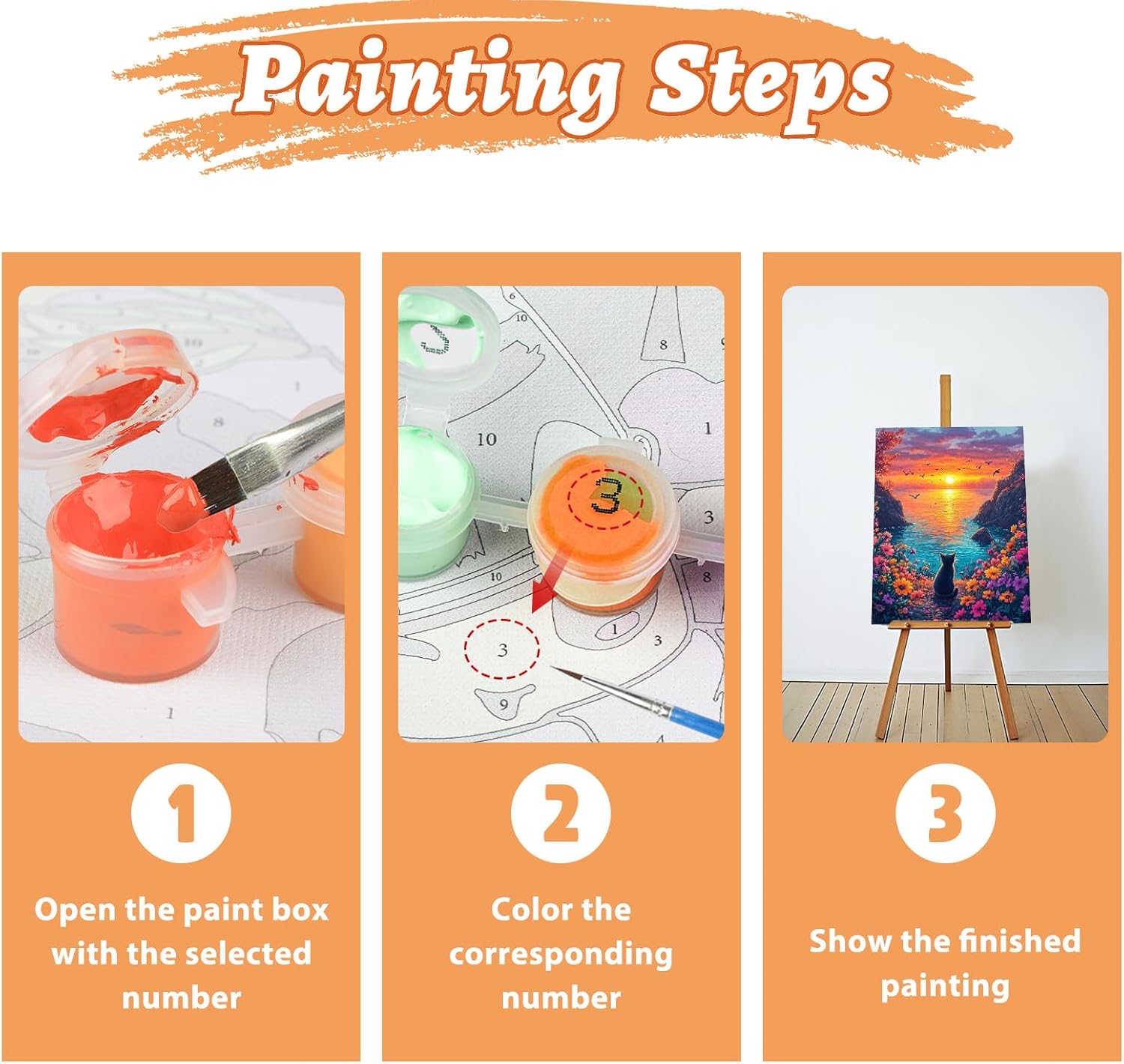 Painting Steps

1

Open the paint box with the selected number

2

Color the corresponding number

3

Show the finished painting