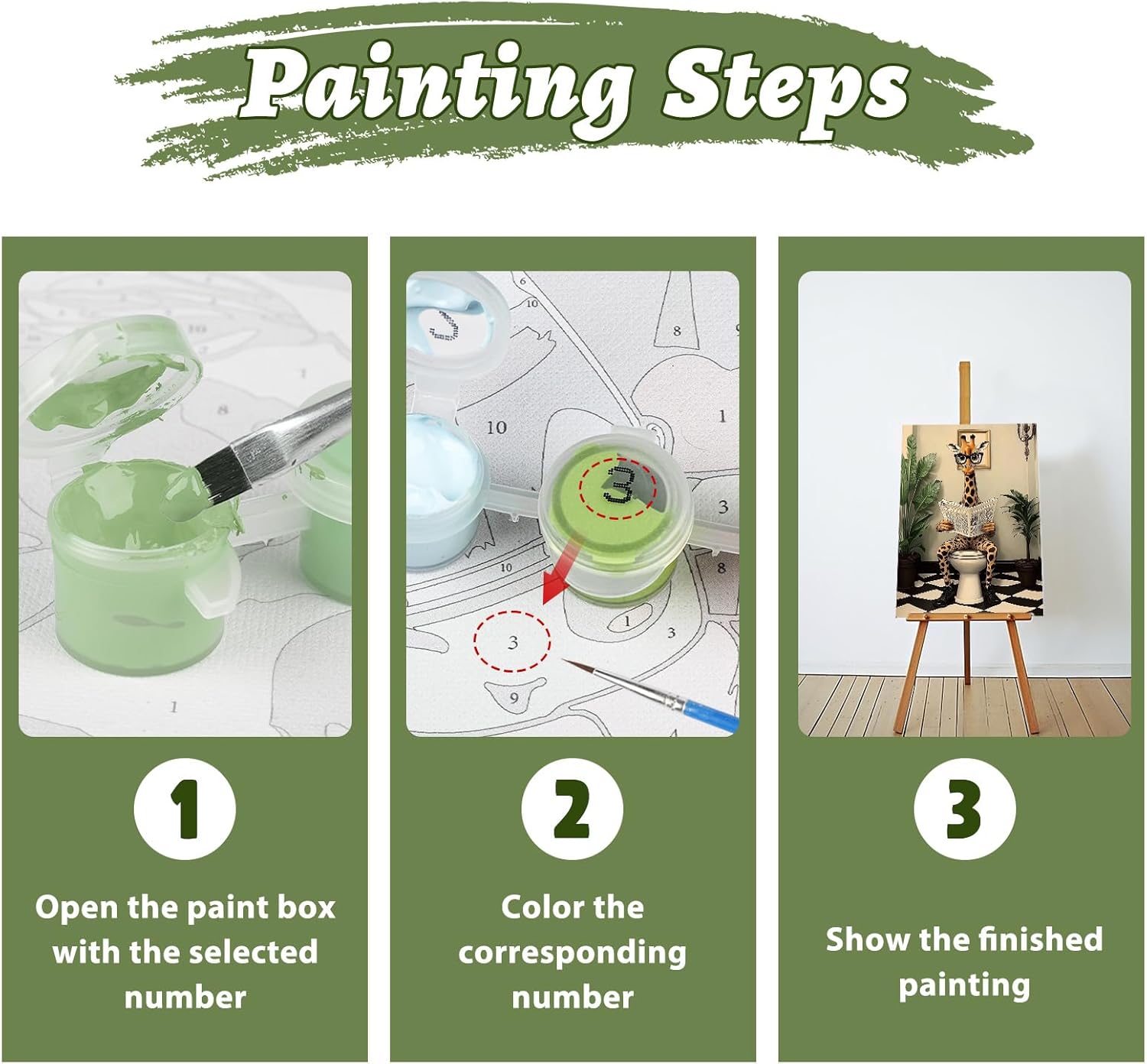 Painting Steps

1

Open the paint box with the selected number

2

Color the corresponding number

3

Show the finished painting