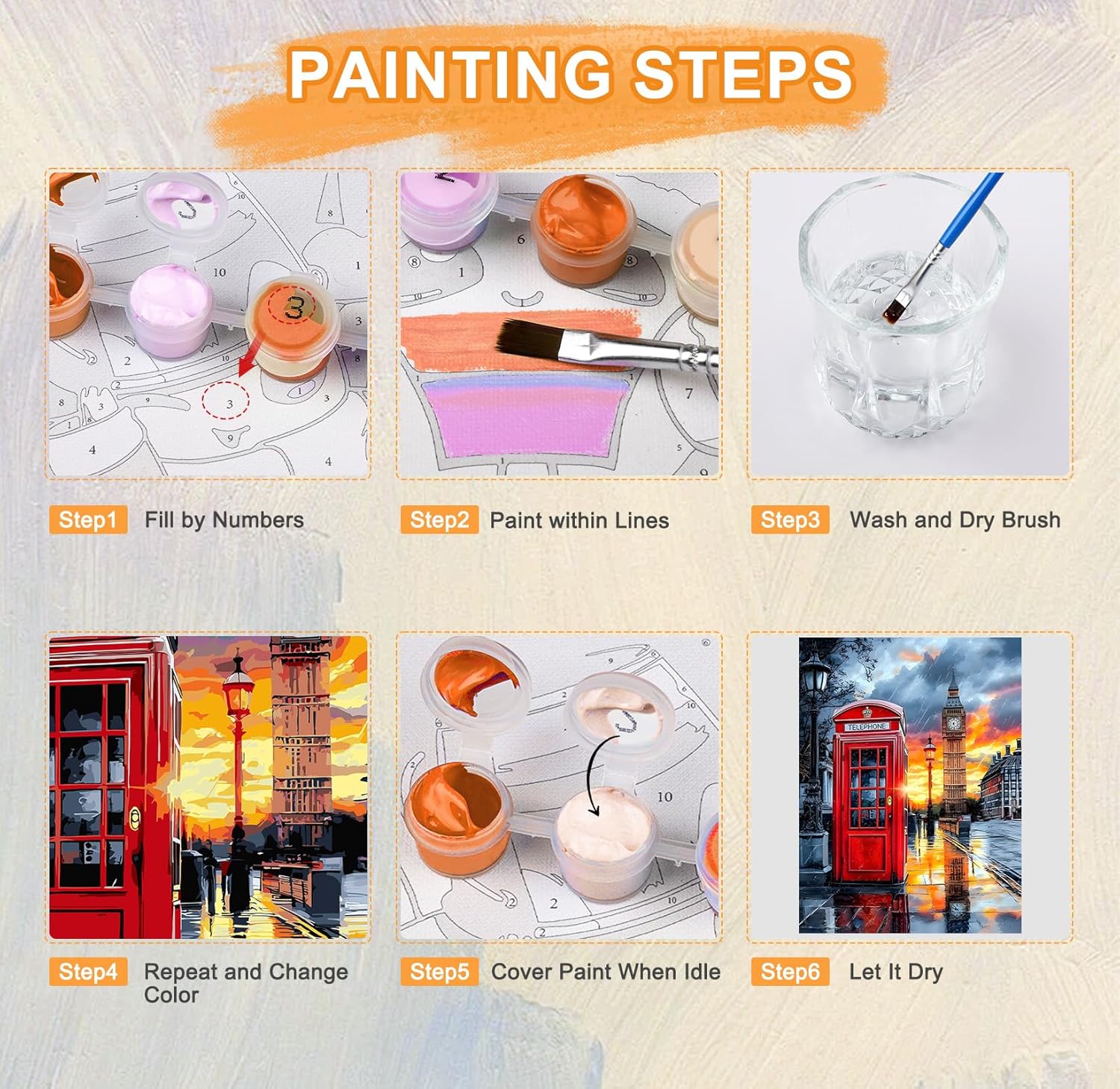 PAINTING STEPS

Step1 Fill by Numbers

Step2 Paint within Lines

Step3 Wash and Dry Brush

Step4 Repeat and Change Color

Step5 Cover Paint When Idle

Step6 Let It Dry

TELEPHONE