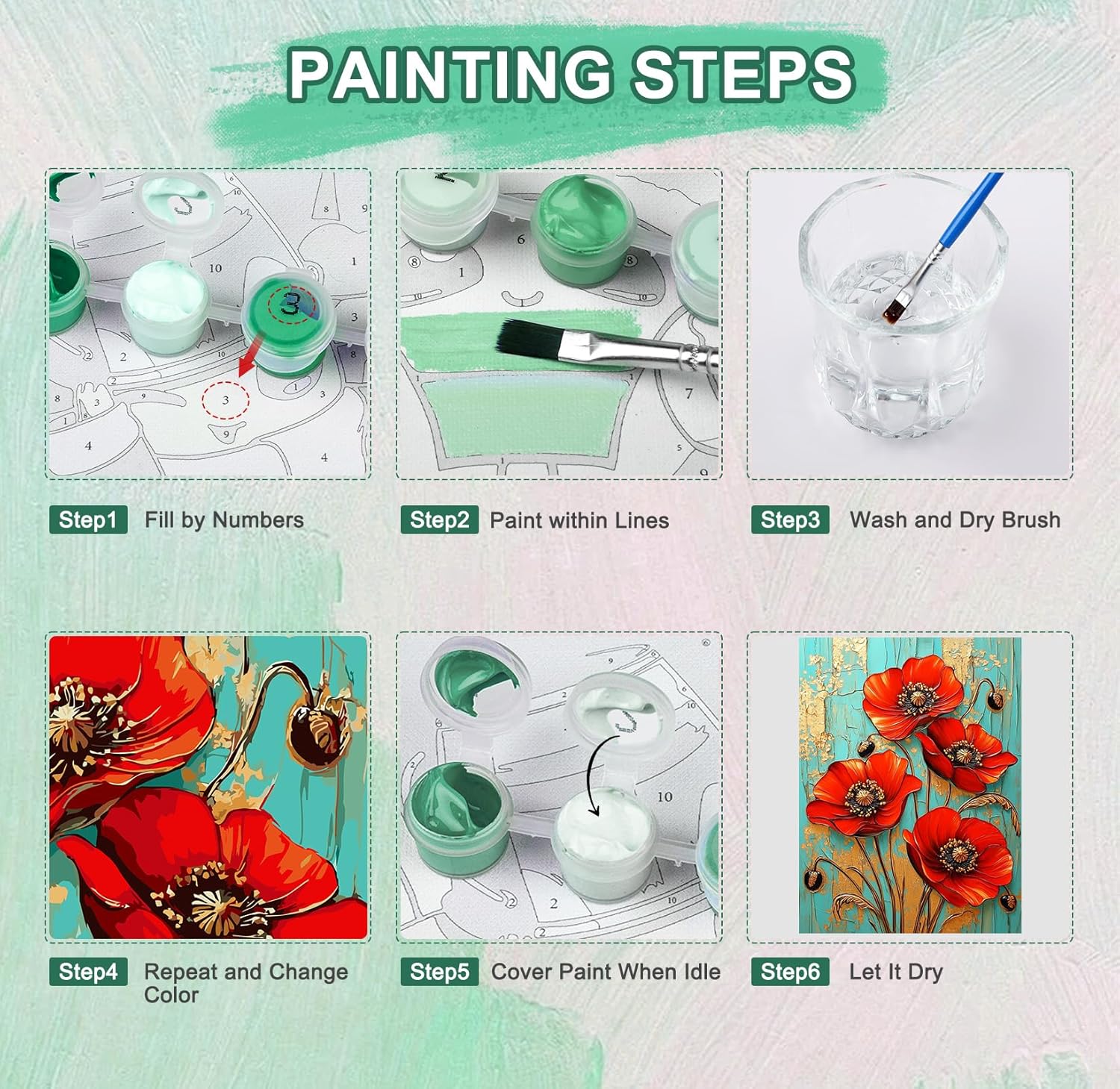 PAINTING STEPS

Step1 Fill by Numbers

Step2 Paint within Lines

Step3 Wash and Dry Brush

Step4 Repeat and Change Color

Step5 Cover Paint When Idle

Step6 Let It Dry