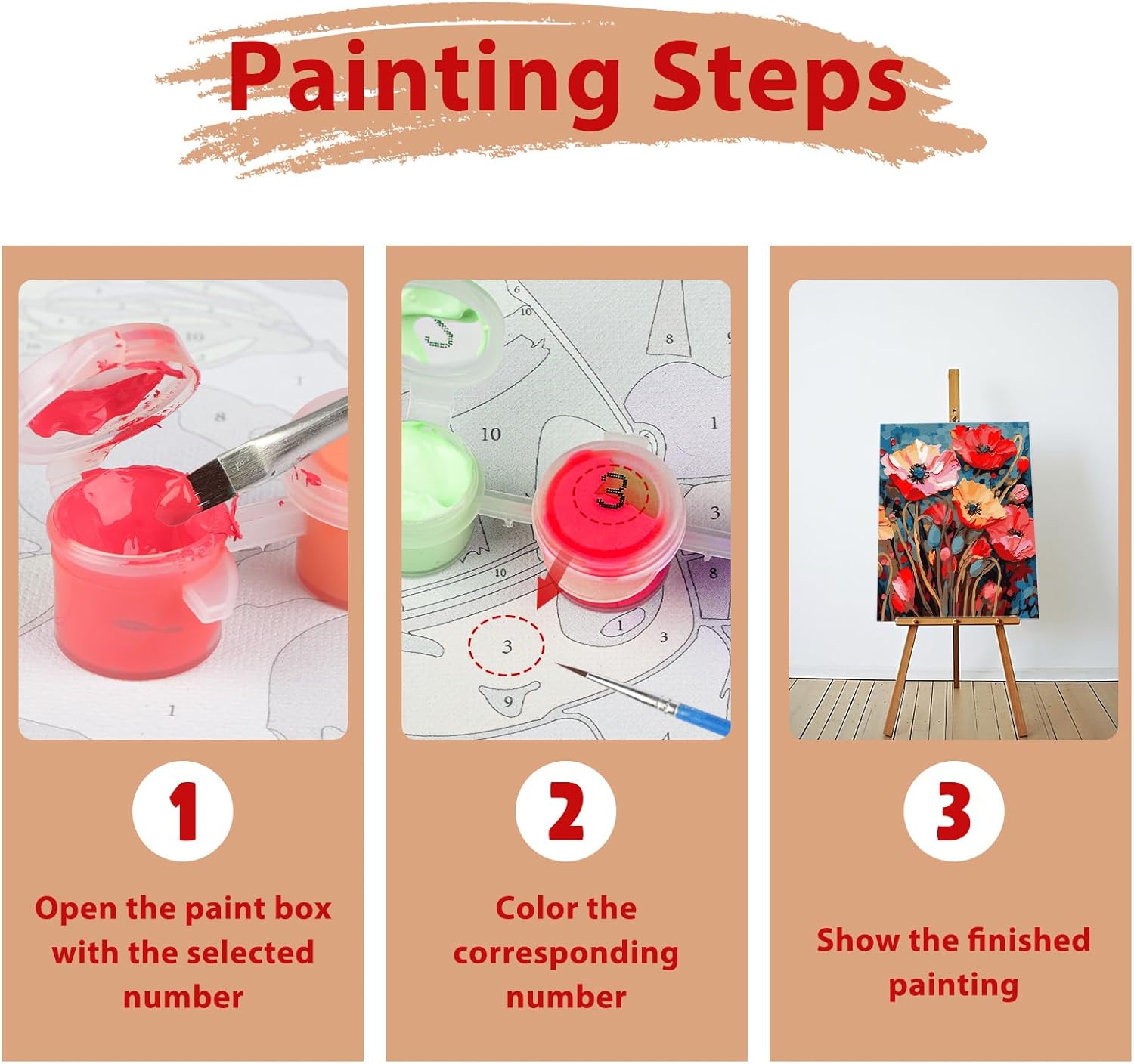 Painting Steps

1

Open the paint box with the selected number

2

Color the corresponding number

3

Show the finished painting