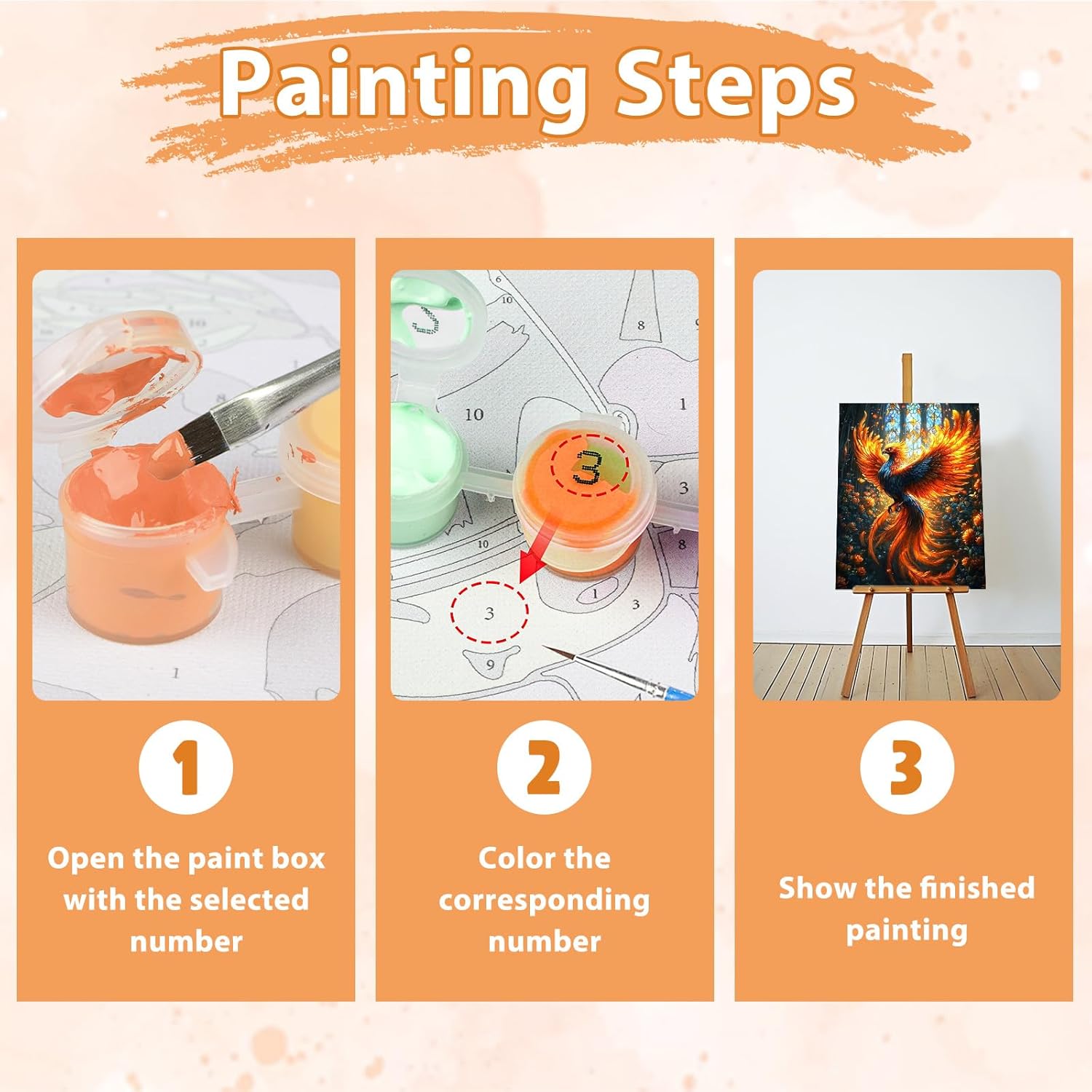 Painting Steps

1

Open the paint box with the selected number

2

Color the corresponding number

3

Show the finished painting