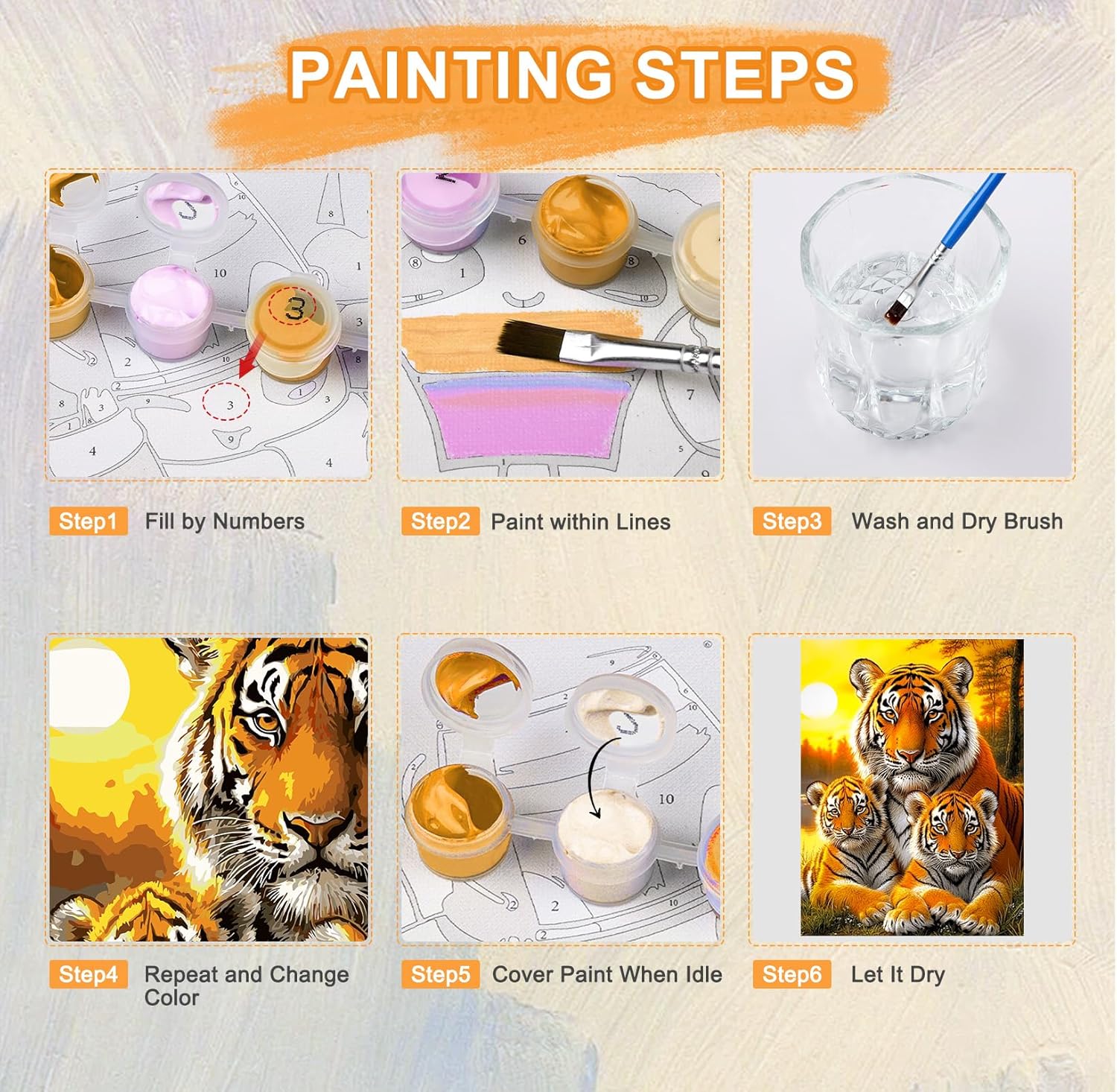 PAINTING STEPS

Step1 Fill by Numbers

Step2 Paint within Lines

Step3 Wash and Dry Brush

Step4 Repeat and Change Color

Step5 Cover Paint When Idle

Step6 Let It Dry