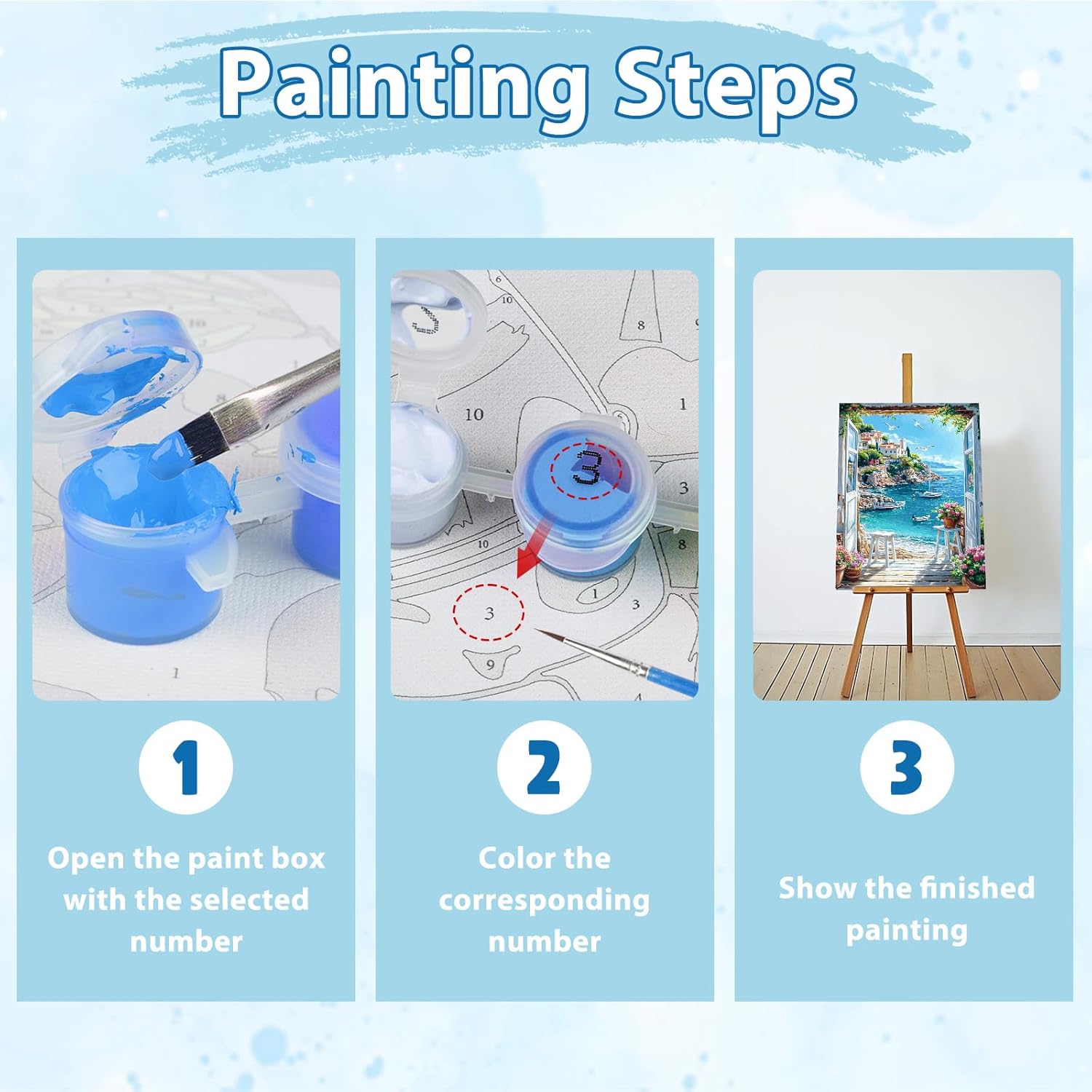 Painting Steps

1

Open the paint box with the selected number

2

Color the corresponding number

3

Show the finished painting