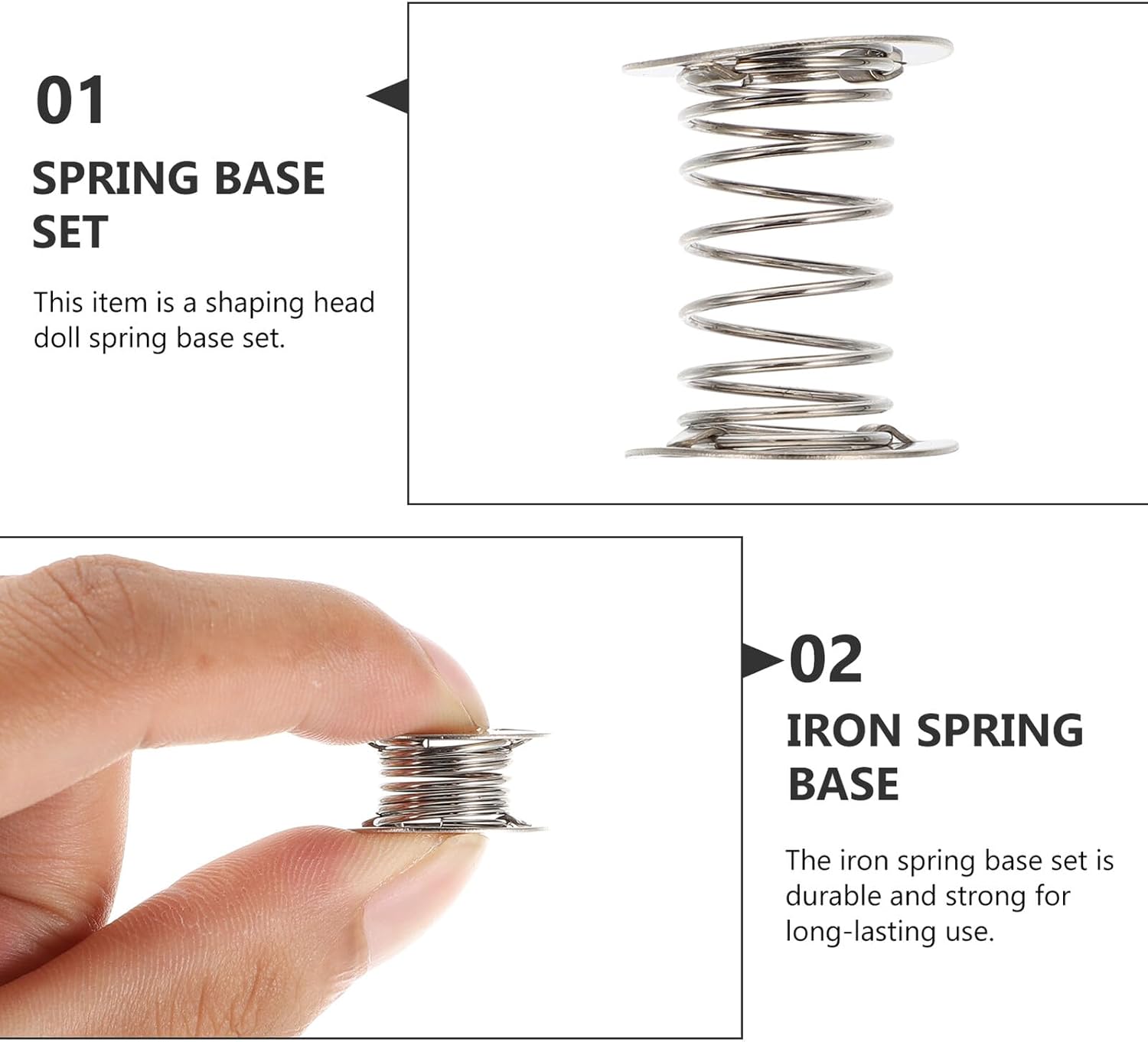 01

SPRING BASE SET

This item is a shaping head doll spring base set.

02

IRON SPRING BASE

The iron spring base set is durable and strong for long-lasting use.