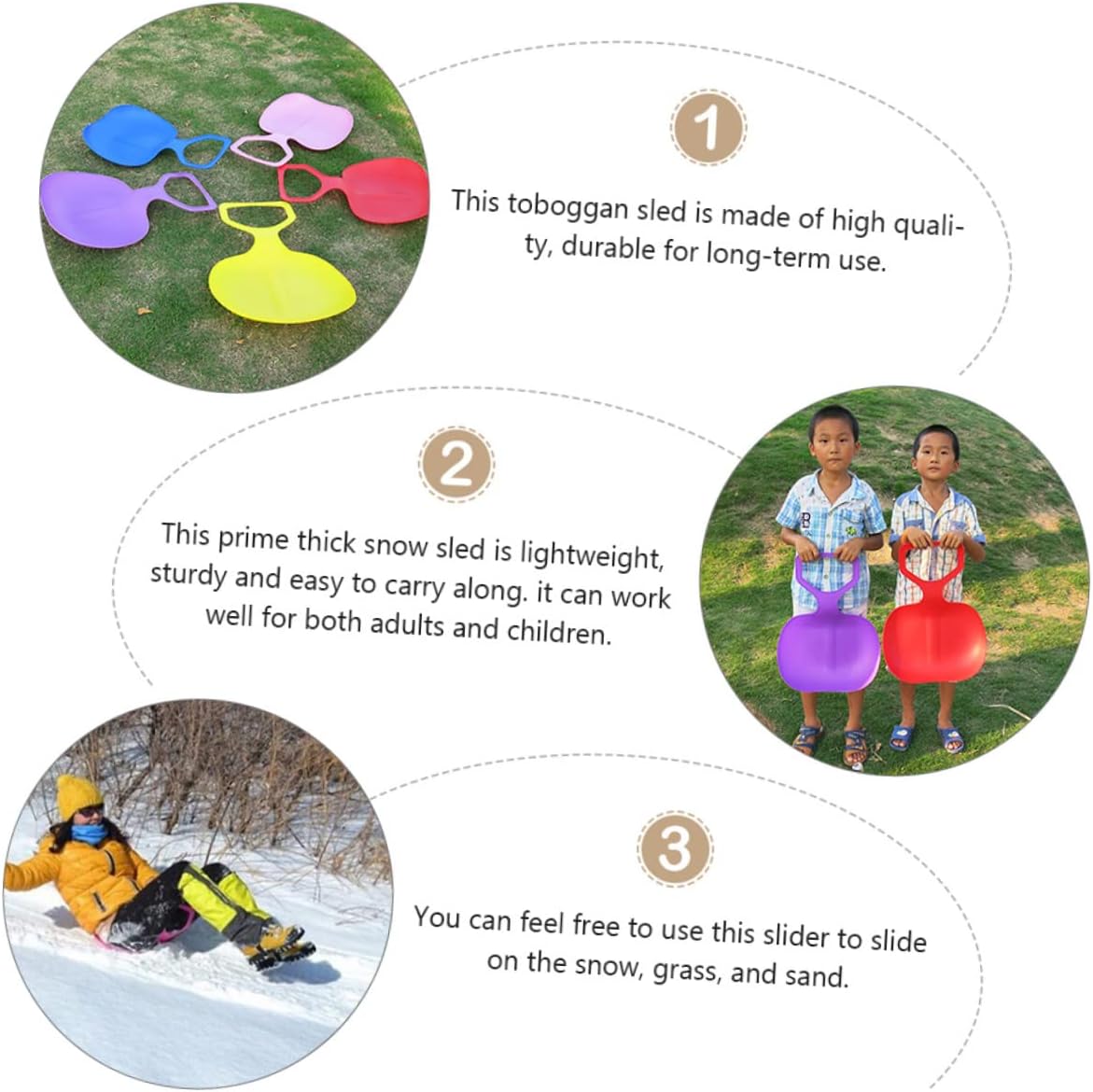 1

This toboggan sled is made of high quality, durable for long-term use.

2

This prime thick snow sled is lightweight, sturdy and easy to carry along. it can work well for both adults and children.

3

You can feel free to use this slider to slide on the snow, grass, and sand.