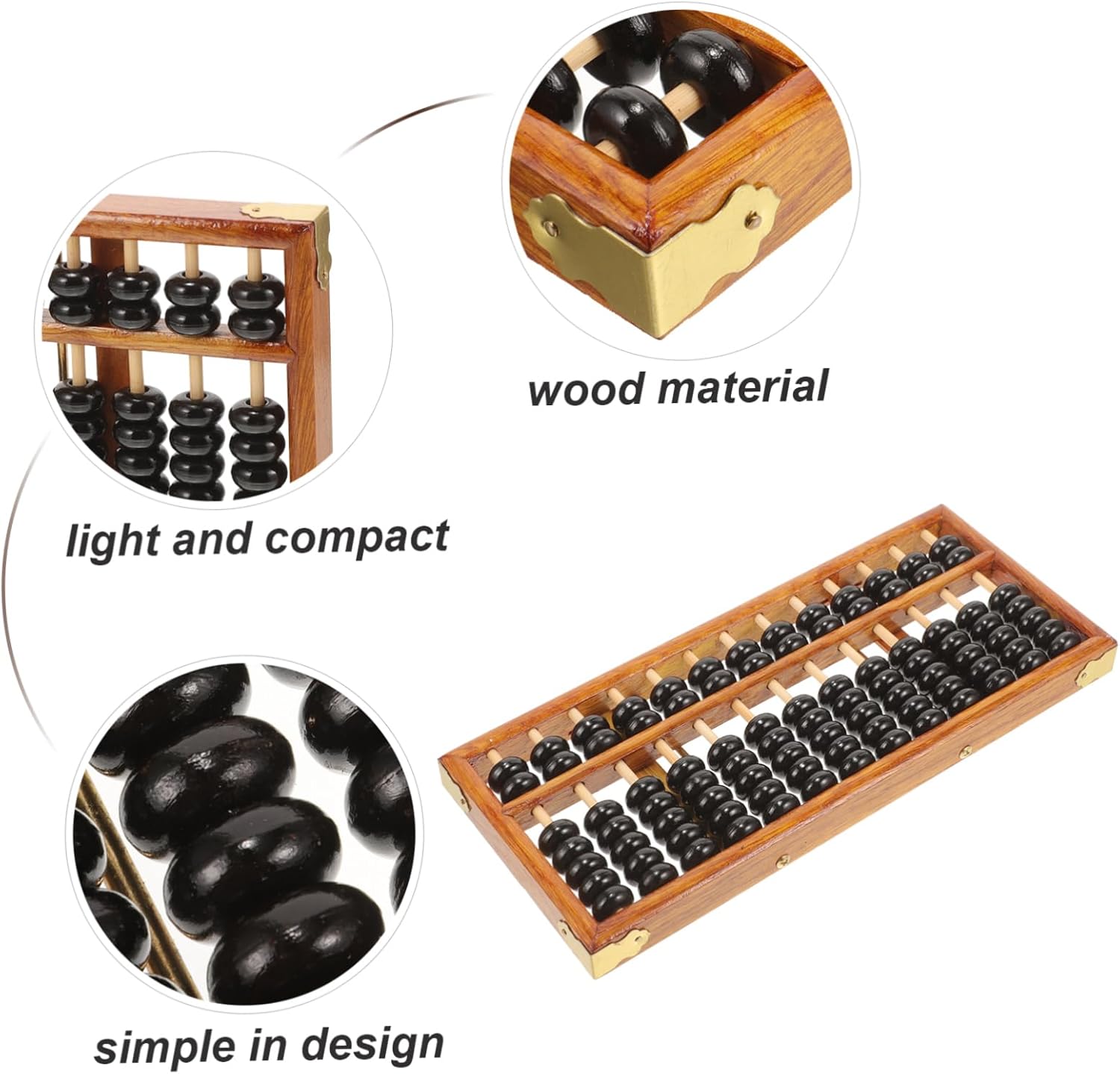 wood material

light and compact

simple in design