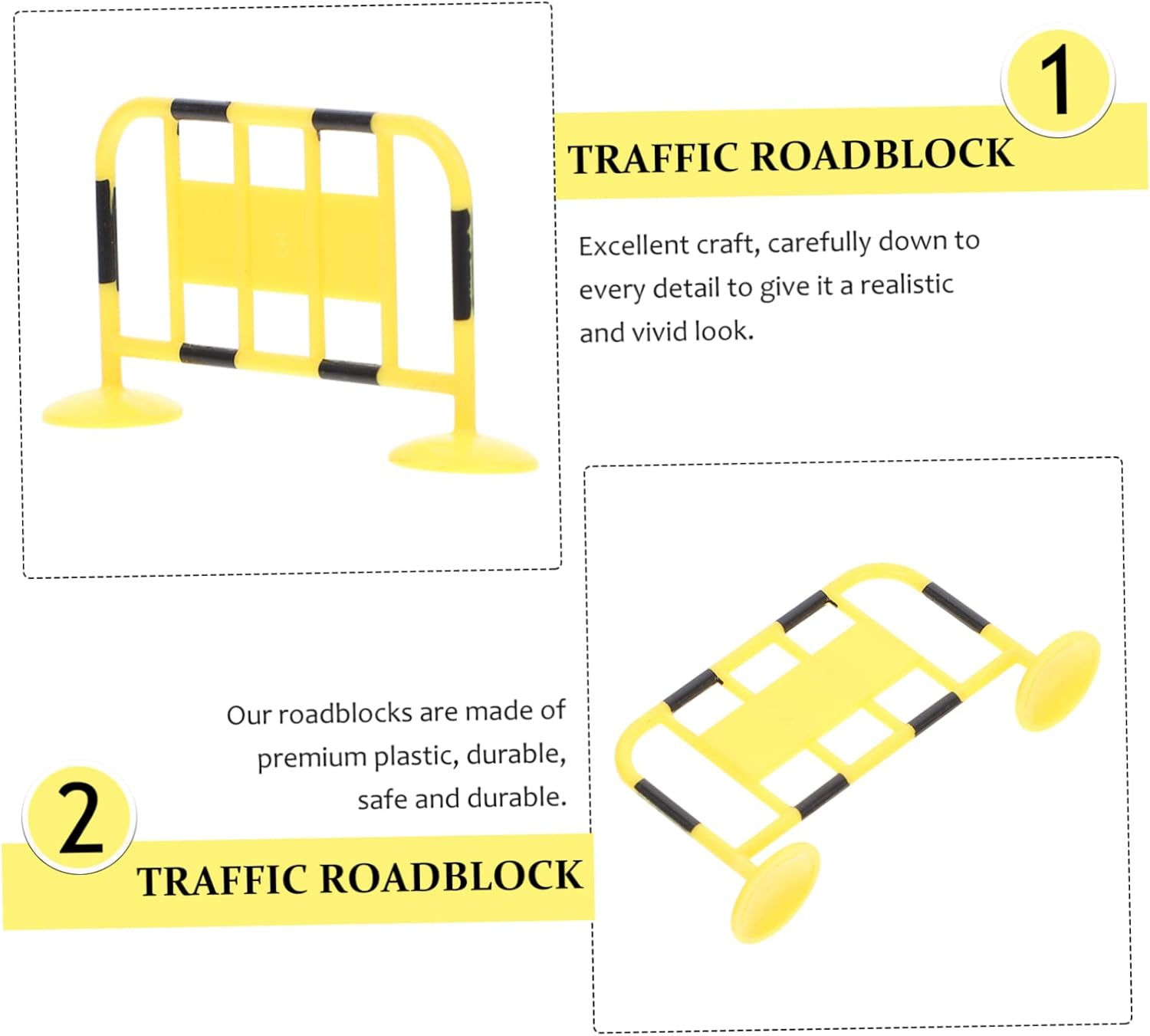 1

TRAFFIC ROADBLOCK

Excellent craft, carefully down to every detail to give it a realistic and vivid look.

Our roadblocks are made of premium plastic, durable, safe and durable.

2

TRAFFIC ROADBLOCK