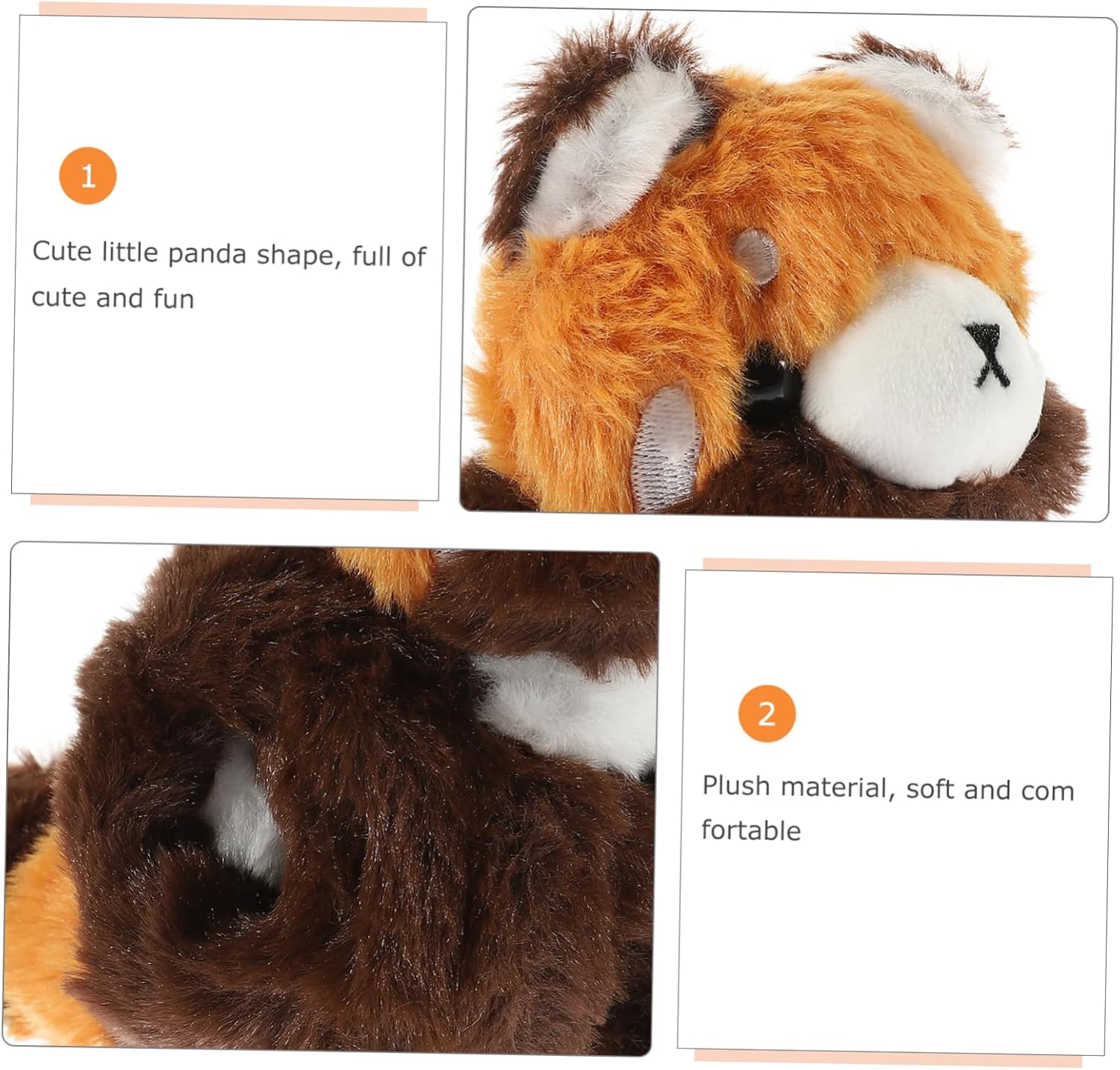 1

Cute little panda shape, full of cute and fun

2

Plush material, soft and com fortable