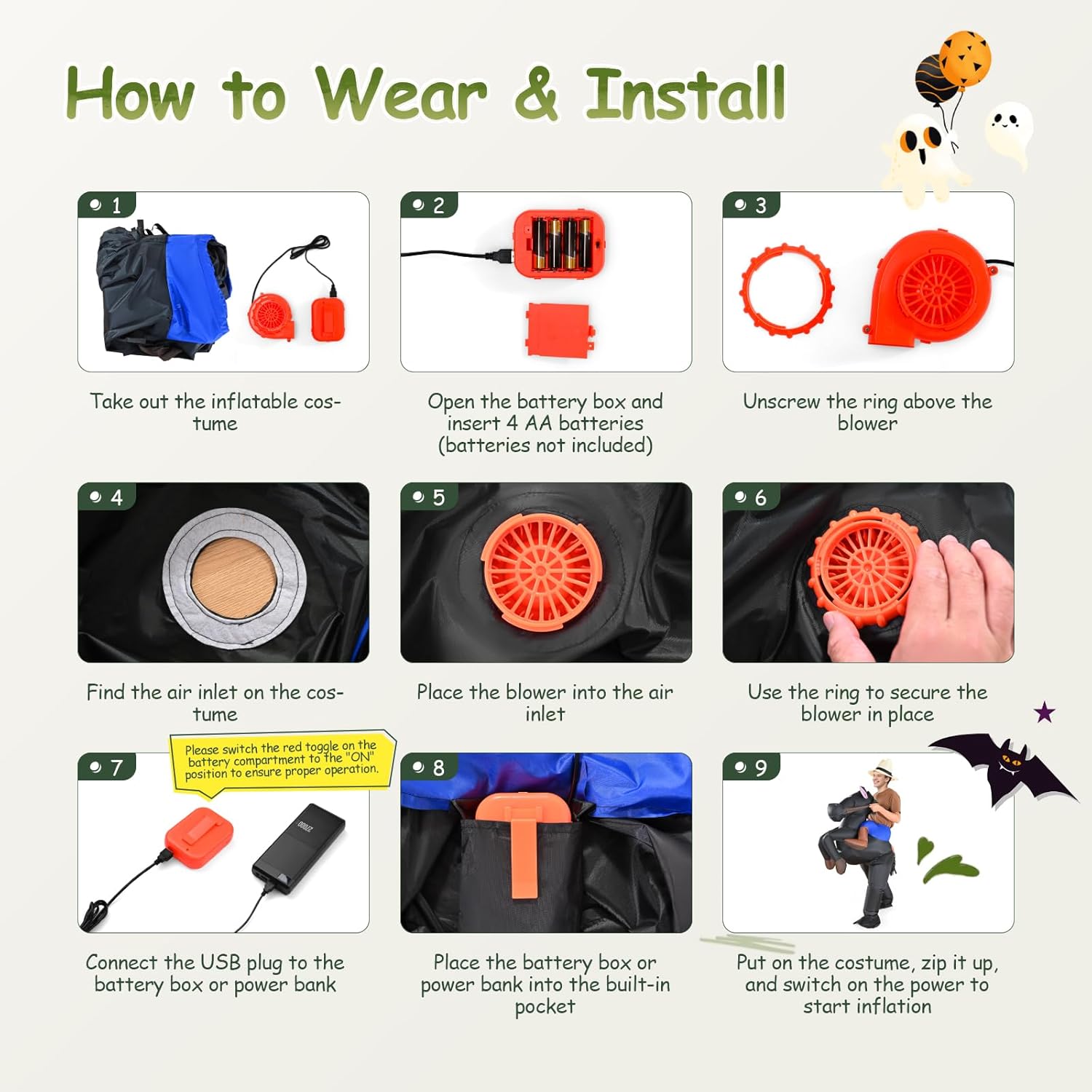 How to Wear & Install

1

Take out the inflatable costume

2

Open the battery box and insert 4 AA batteries (batteries not included)

3

Unscrew the ring above the blower

4

Find the air inlet on the costume

5

Place the blower into the air inlet

6

Use the ring to secure the blower in place

7

Please switch the red toggle on the battery compartment to the "ON" position to ensure proper operation.

Connect the USB plug to the battery box or power bank

8

Place the battery box or power bank into the built-in pocket

9

Put on the costume, zip it up, and switch on the power to start inflation