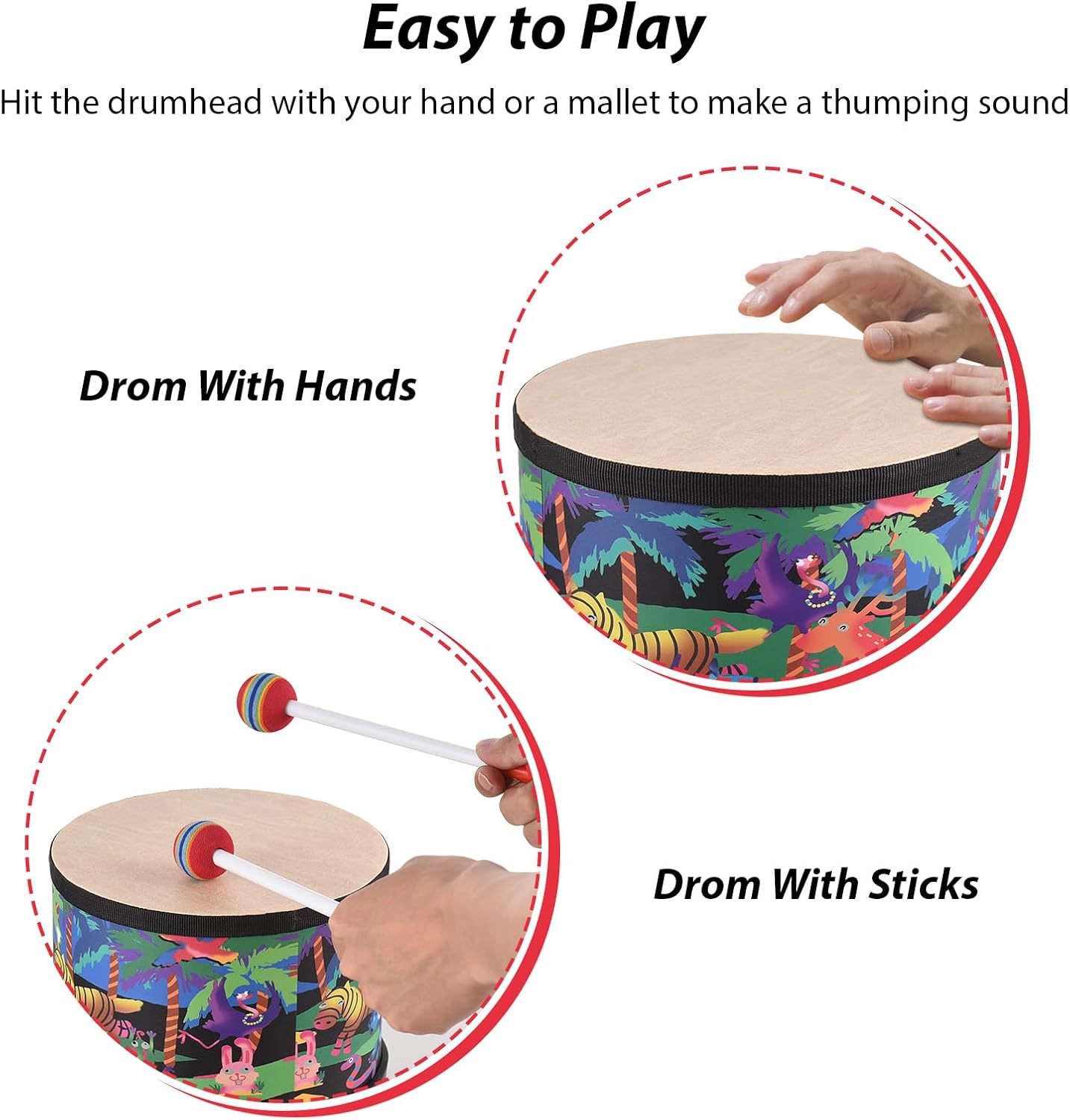 Easy to Play

Hit the drumhead with your hand or a mallet to make a thumping sound

Drom With Hands

Drom With Sticks