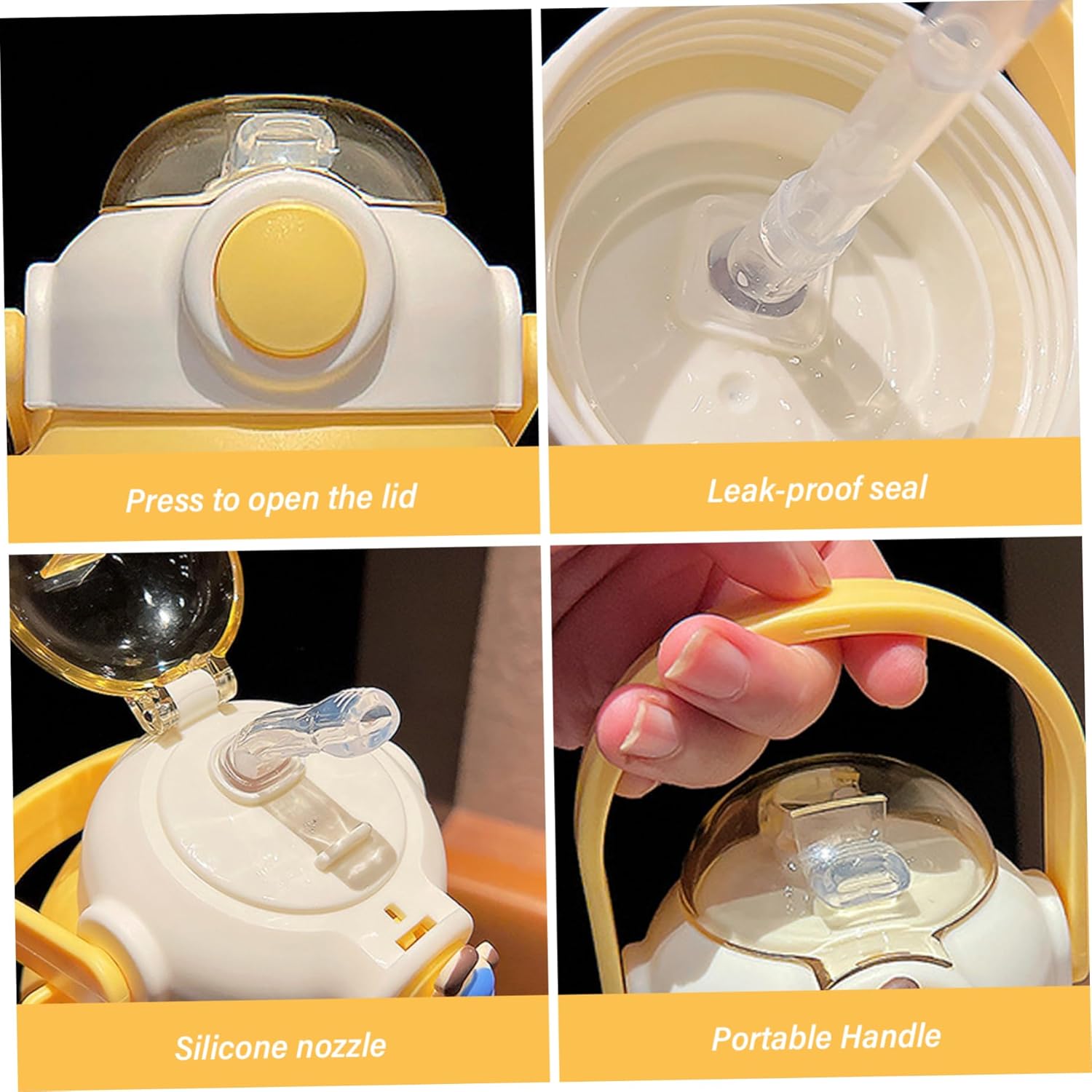 Press to open the lid

Leak-proof seal

Silicone nozzle

Portable Handle