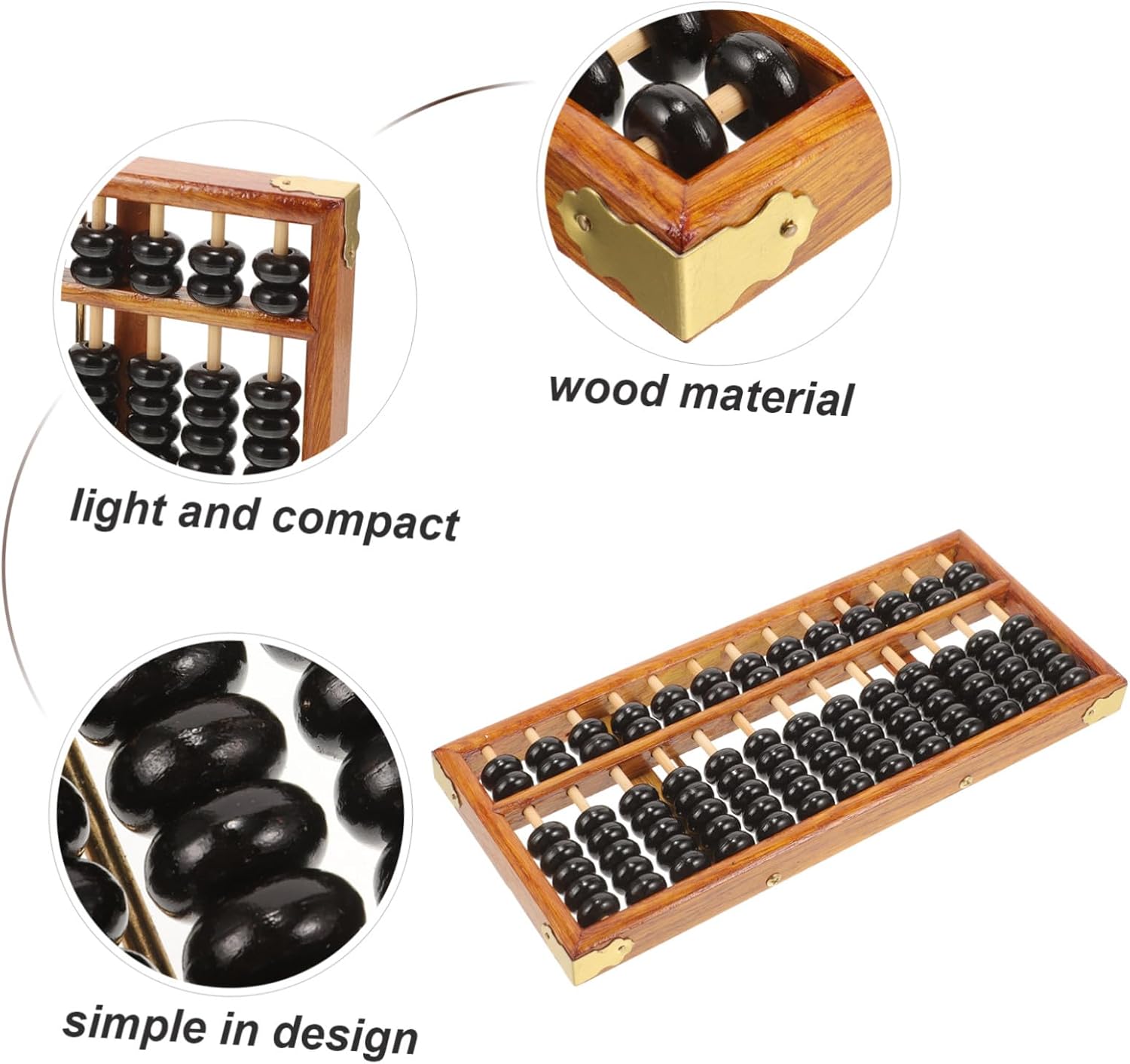 wood material

light and compact

simple in design