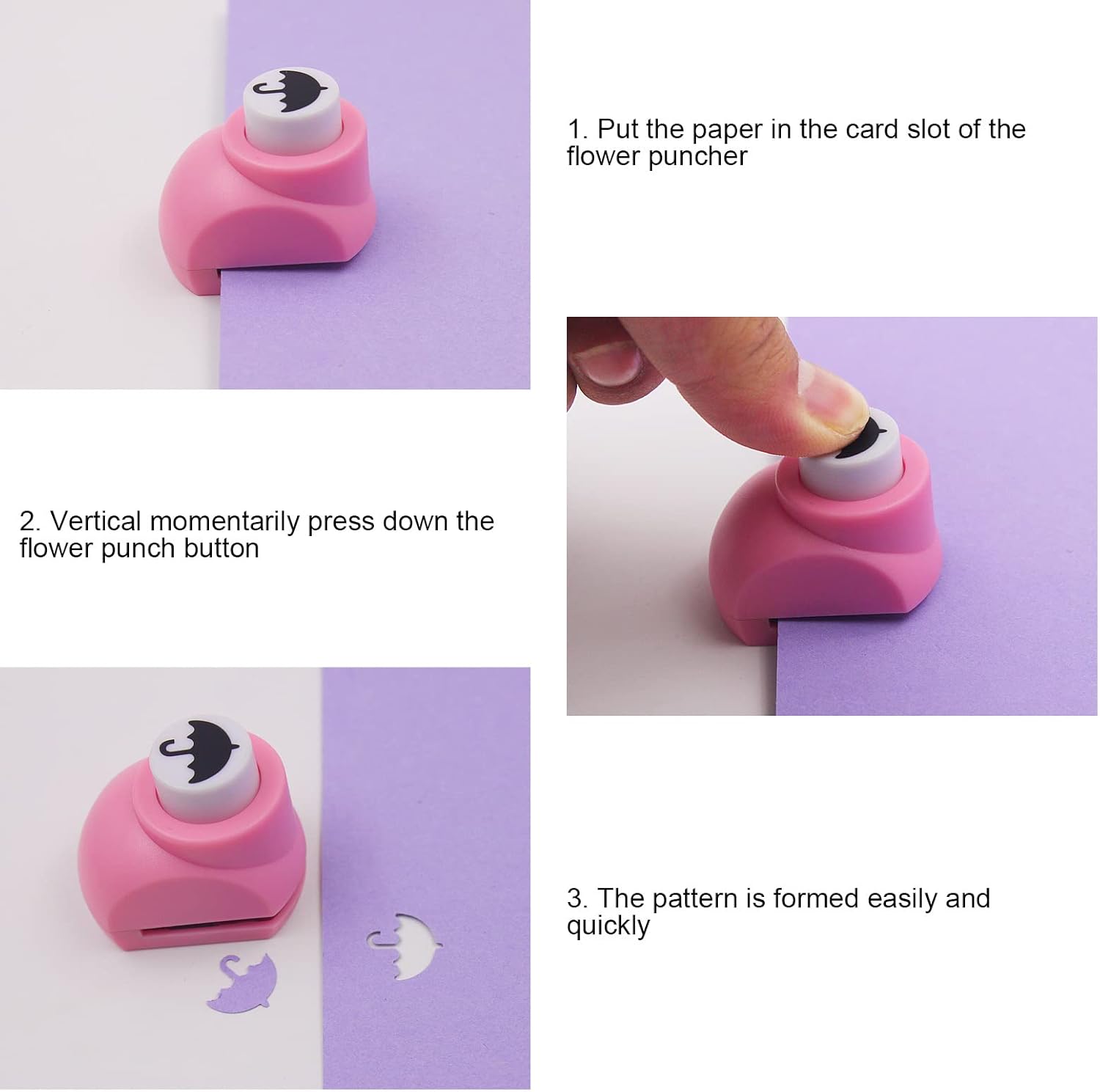 1. Put the paper in the card slot of the flower puncher

2. Vertical momentarily press down the flower punch button

3. The pattern is formed easily and quickly