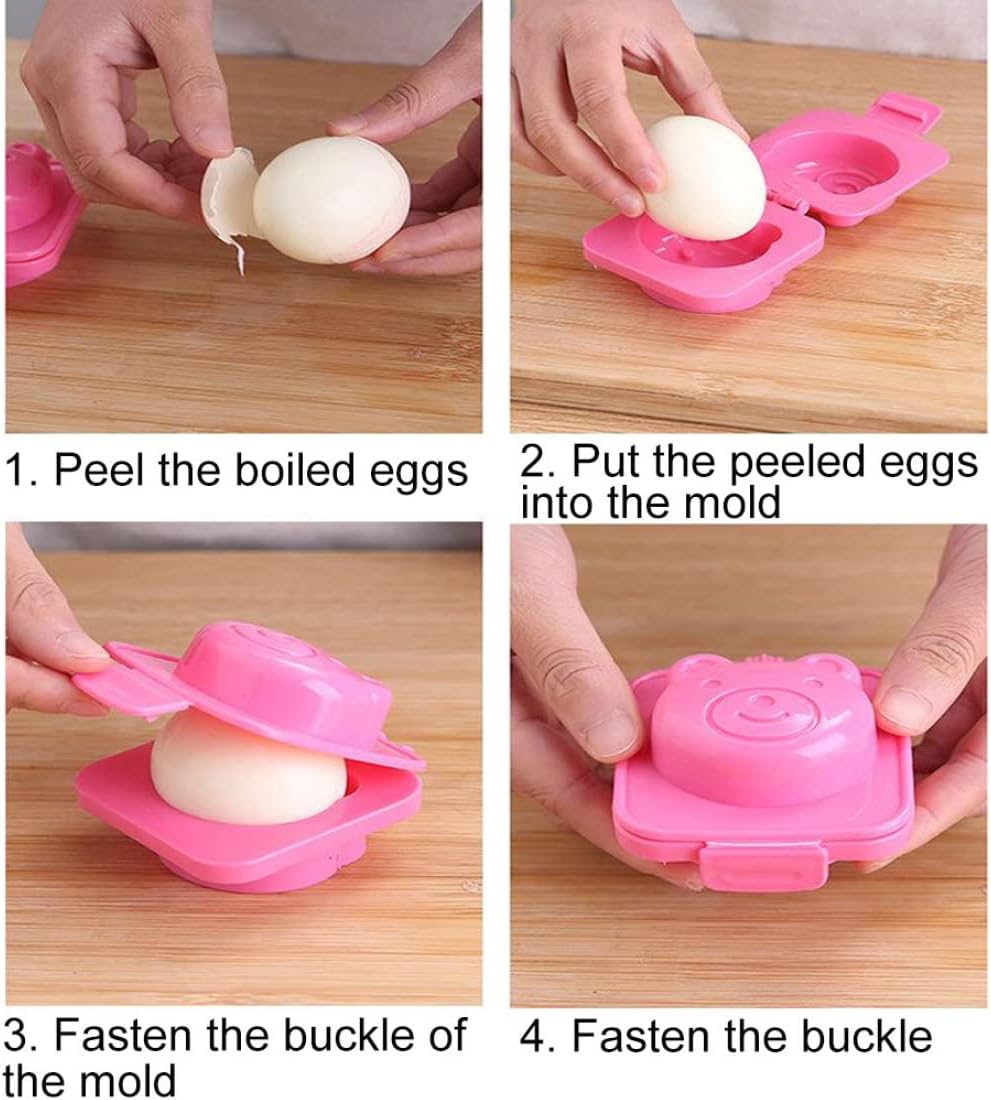 1. Peel the boiled eggs

2. Put the peeled eggs into the mold

3. Fasten the buckle of the mold

4. Fasten the buckle