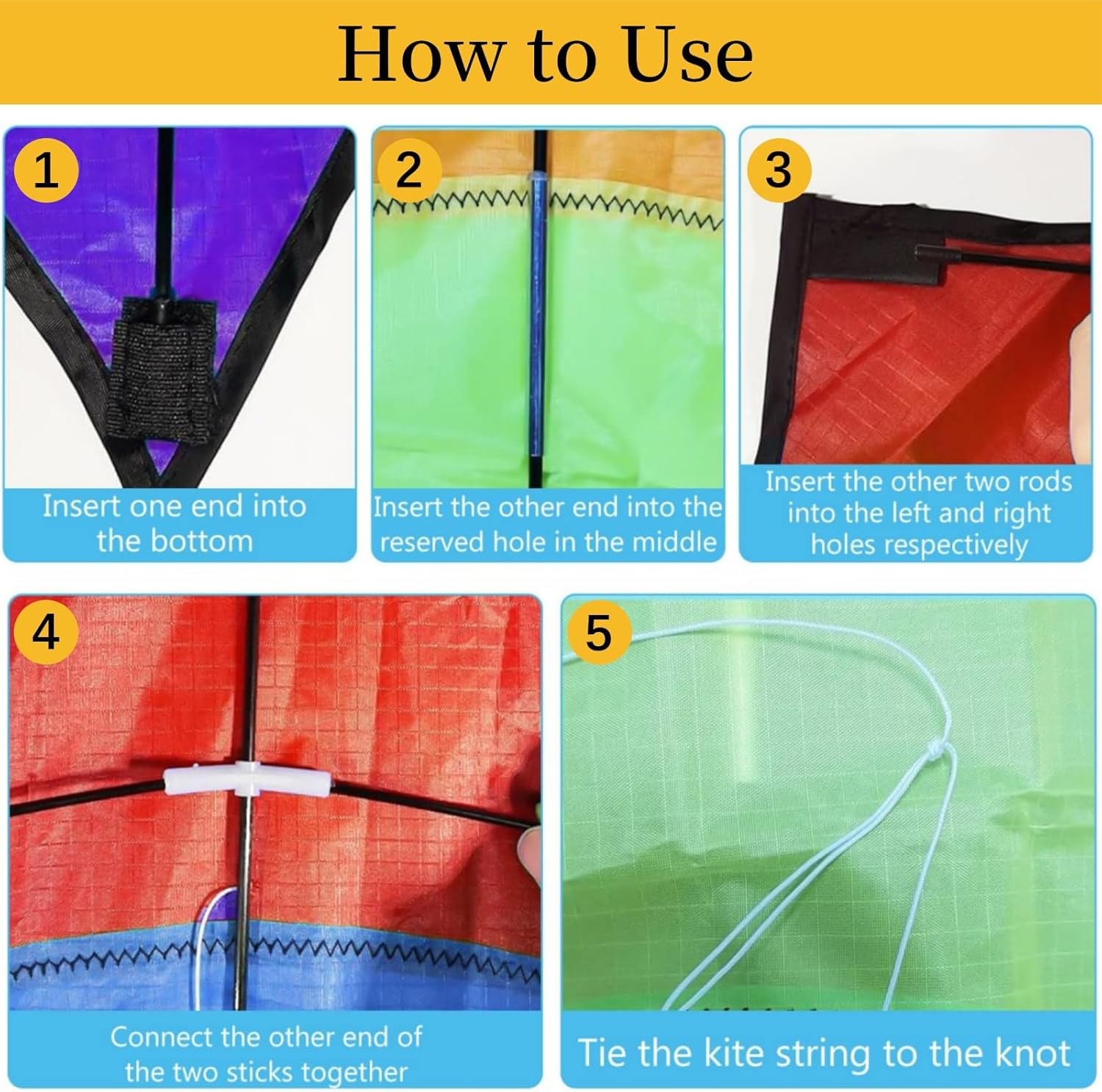 How to Use

1
Insert one end into the bottom

2
Insert the other end into the reserved hole in the middle

3
Insert the other two rods into the left and right holes respectively

4
Connect the other end of the two sticks together

5
Tie the kite string to the knot