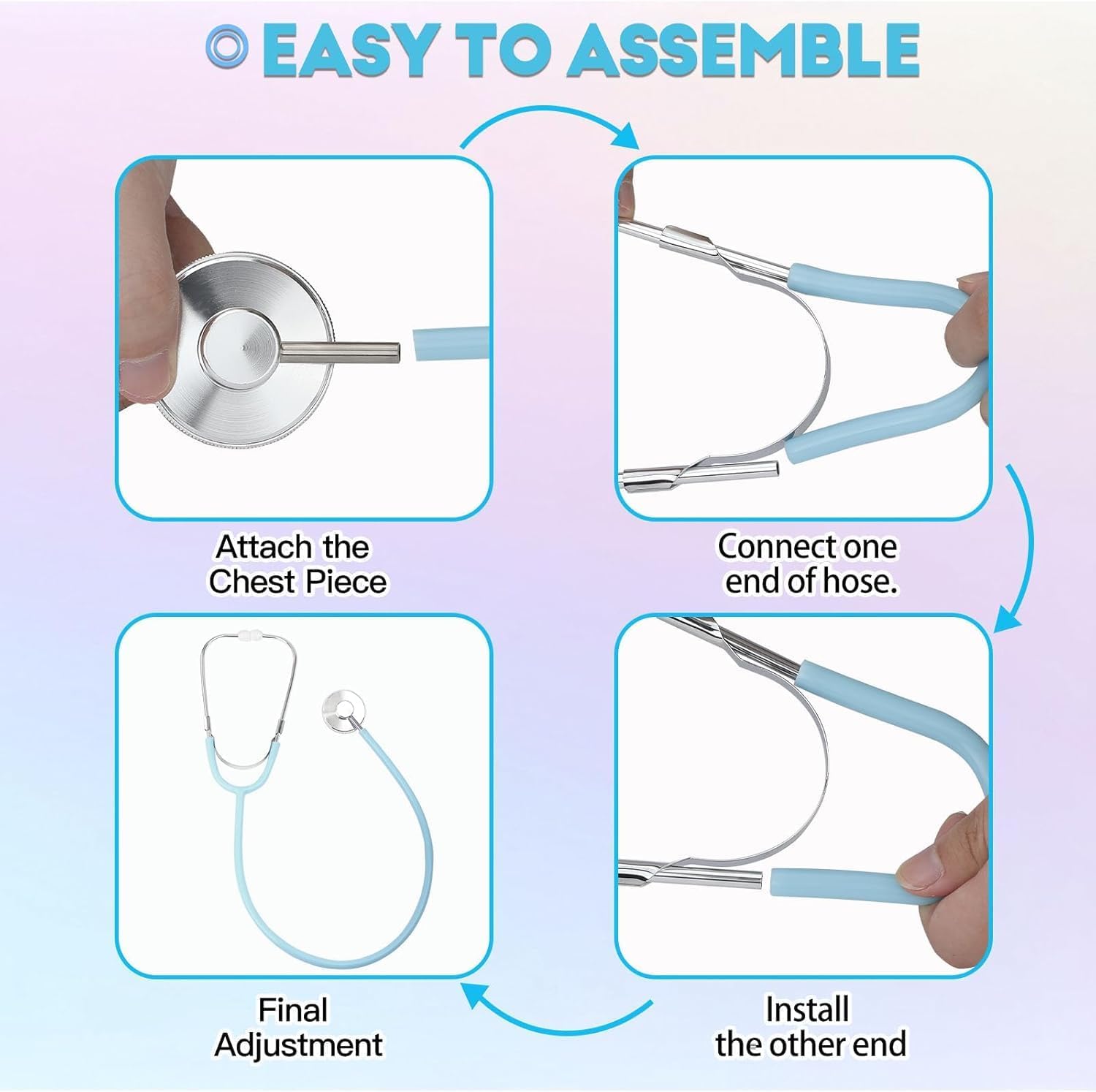 EASY TO ASSEMBLE

Attach the Chest Piece

Connect one end of hose.

Install the other end

Final Adjustment